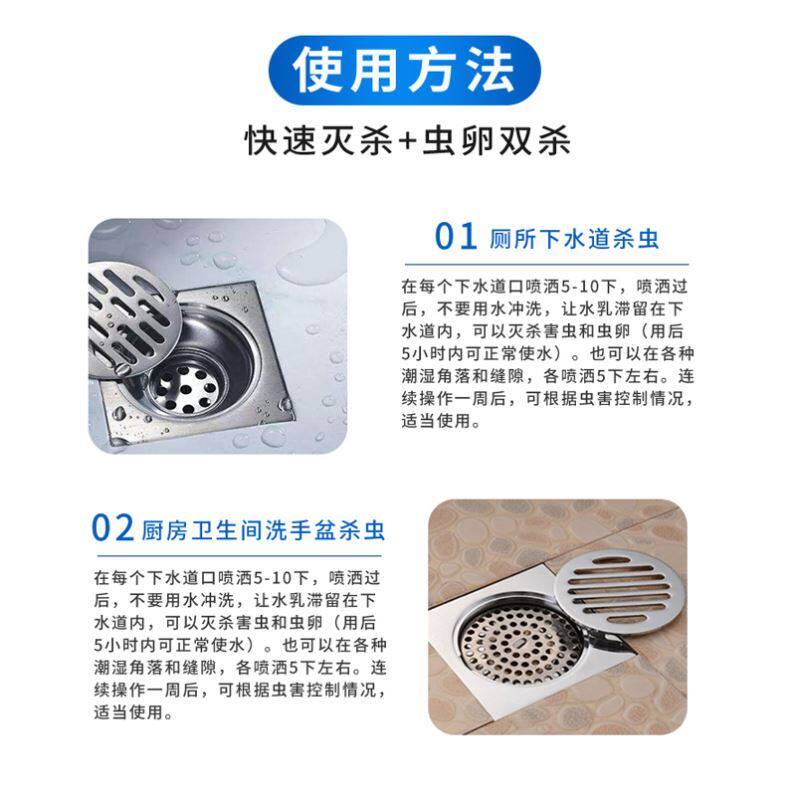 使用方法

快速灭杀+虫卵双杀

01 厕所下水道杀虫

在每个下水道口喷洒5-10下，喷洒过后，不要用水冲洗，让水乳滞留在下水道内，可以灭杀害虫和虫卵（用后5小时内可正常使水）。也可以在各种潮湿角落和缝隙，各喷洒5下左右。连续操作一周后，可根据虫害控制情况，适当使用。

02 厨房卫生间洗手盆杀虫

在每个下水道口喷洒5-10下，喷洒过后，不要用水冲洗，让水乳滞留在下水道内，可以灭杀害虫和虫卵（用后5小时内可正常使水）。也可以在各种潮湿角落和缝隙，各喷洒5下左右。连续操作一周后，可根据虫害控制情况，适当使用。