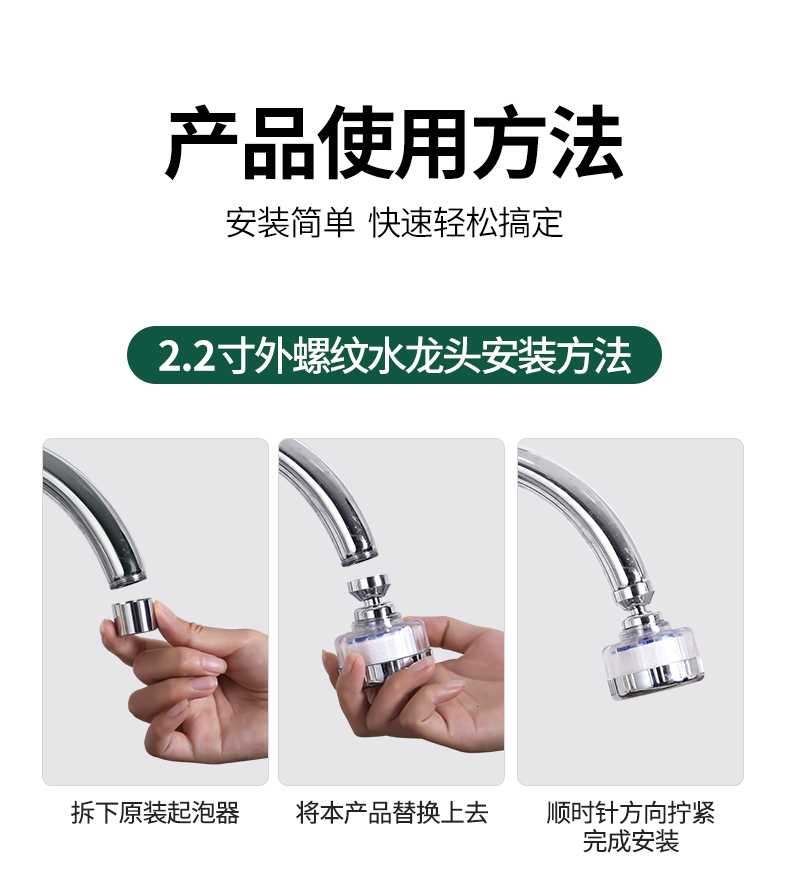 产品使用方法

安装简单 快速轻松搞定

2.2寸外螺纹水龙头安装方法

拆下原装起泡器

将本产品替换上去

顺时针方向拧紧
完成安装