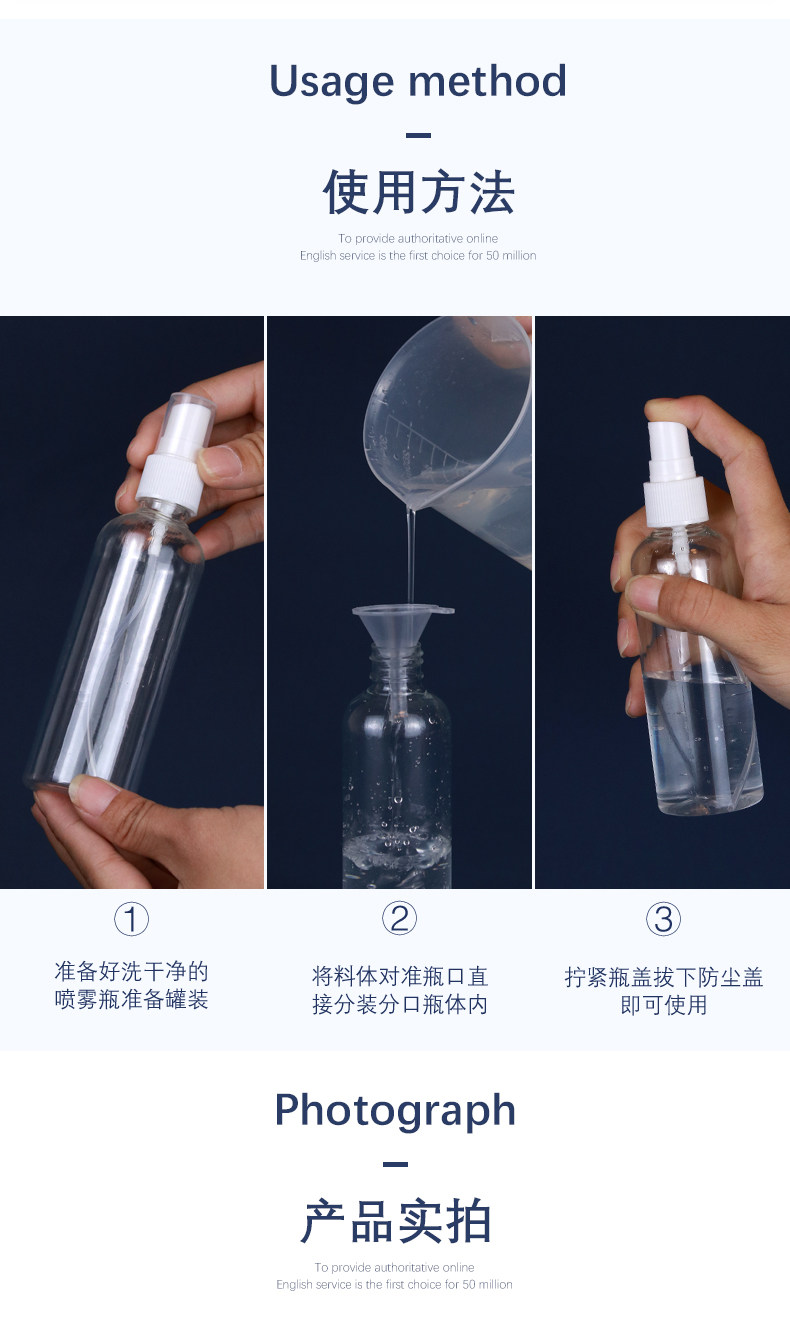 Usage method

使用方法

To provide authoritative online
English service is the first choice for 50 million

①

准备好洗干净的喷雾瓶准备罐装

②

将料体对准瓶口直接分装分口瓶体内

③

拧紧瓶盖拔下防尘盖即可使用

Photograph

产品实拍

To provide authoritative online
English service is the first choice for 50 million