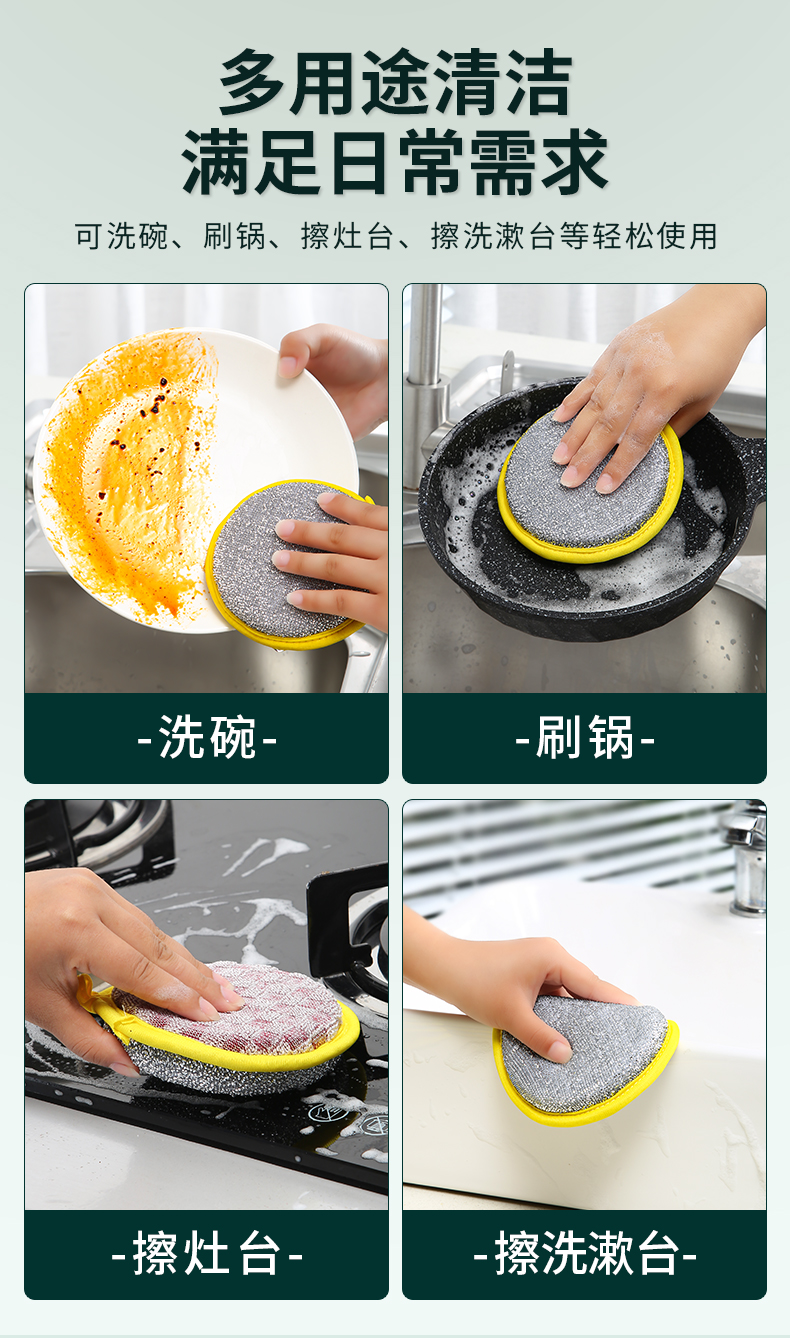 多用途清洁
满足日常需求

可洗碗、刷锅、擦灶台、擦洗漱台等轻松使用

-洗碗-

-刷锅-

-擦灶台-

-擦洗漱台-