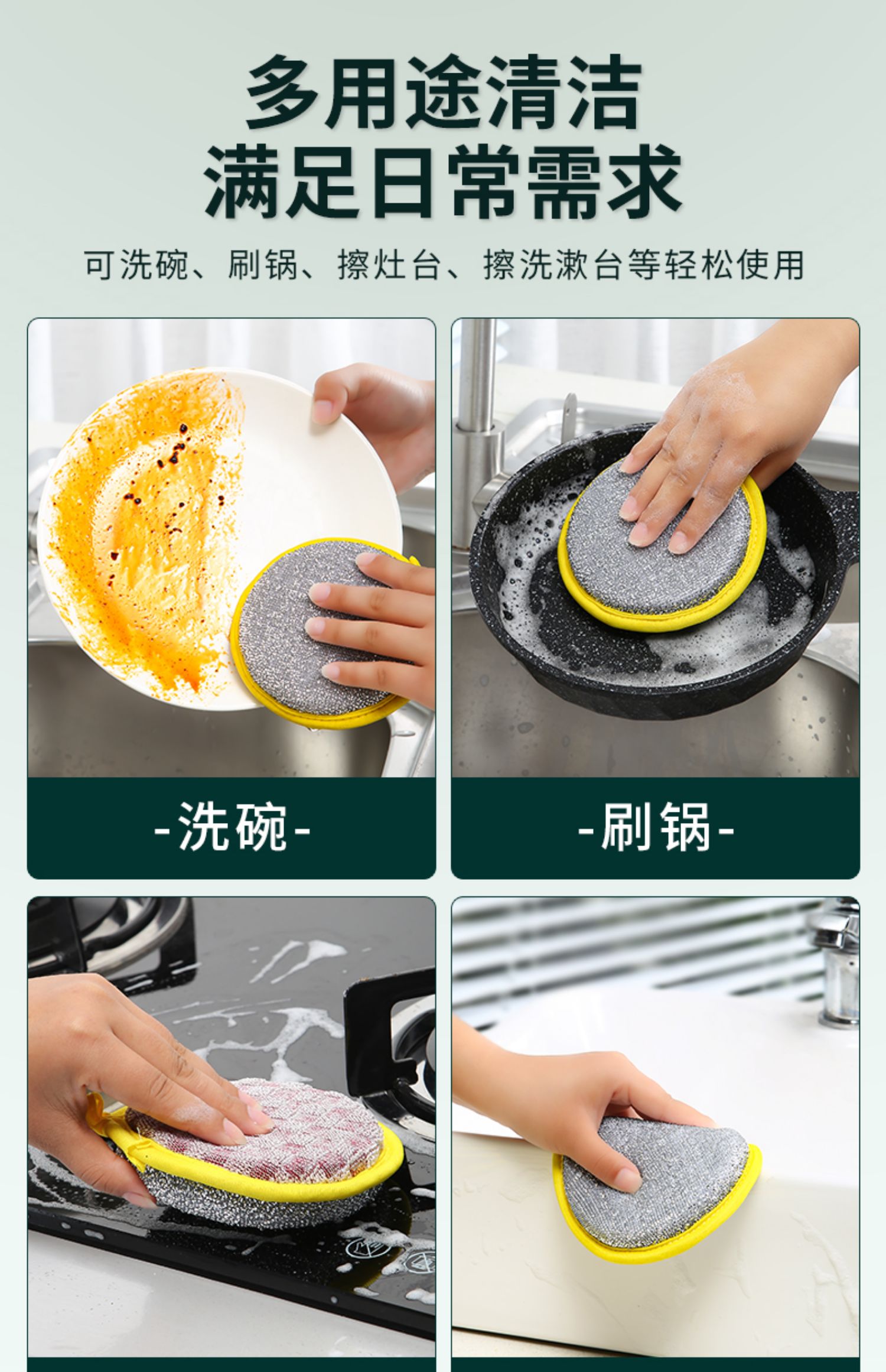 多用途清洁
满足日常需求

可洗碗、刷锅、擦灶台、擦洗漱台等轻松使用

-洗碗-

-刷锅-