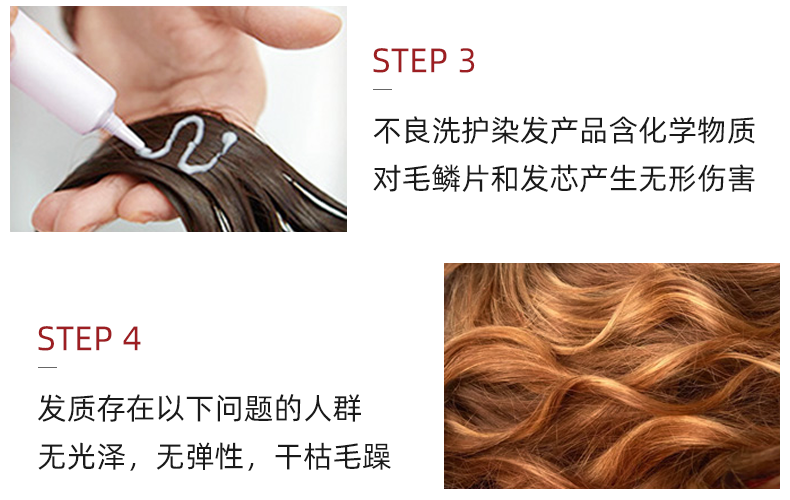 STEP 3

不良洗护染发产品含化学物质
对毛鳞片和发芯产生无形伤害

STEP 4

发质存在以下问题的人群
无光泽，无弹性，干枯毛躁