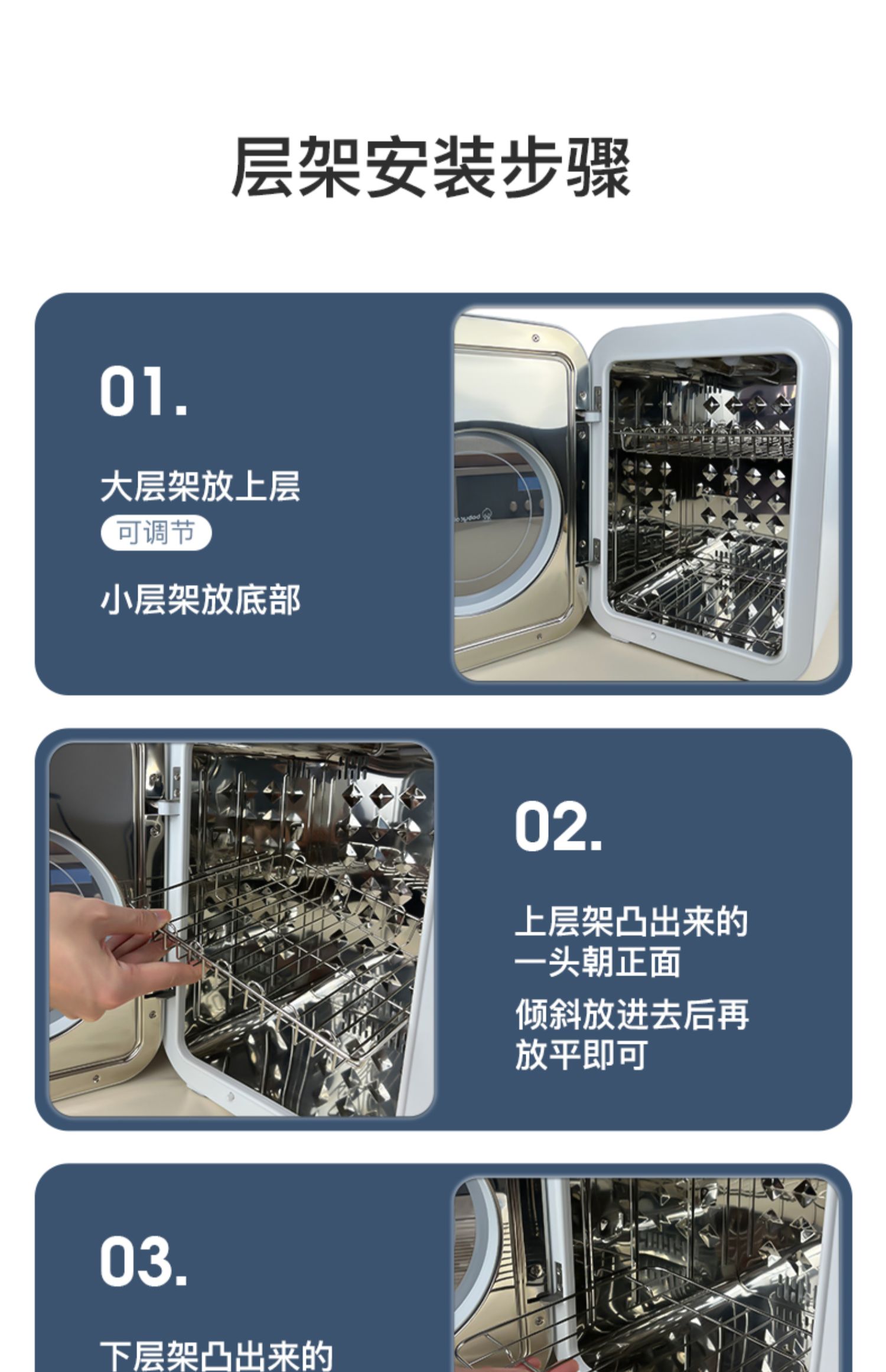 层架安装步骤

01.

大层架放上层

可调节

小层架放底部

02.

上层架凸出来的一头朝正面

倾斜放进去后再放平即可

03.

下层架凸出来的