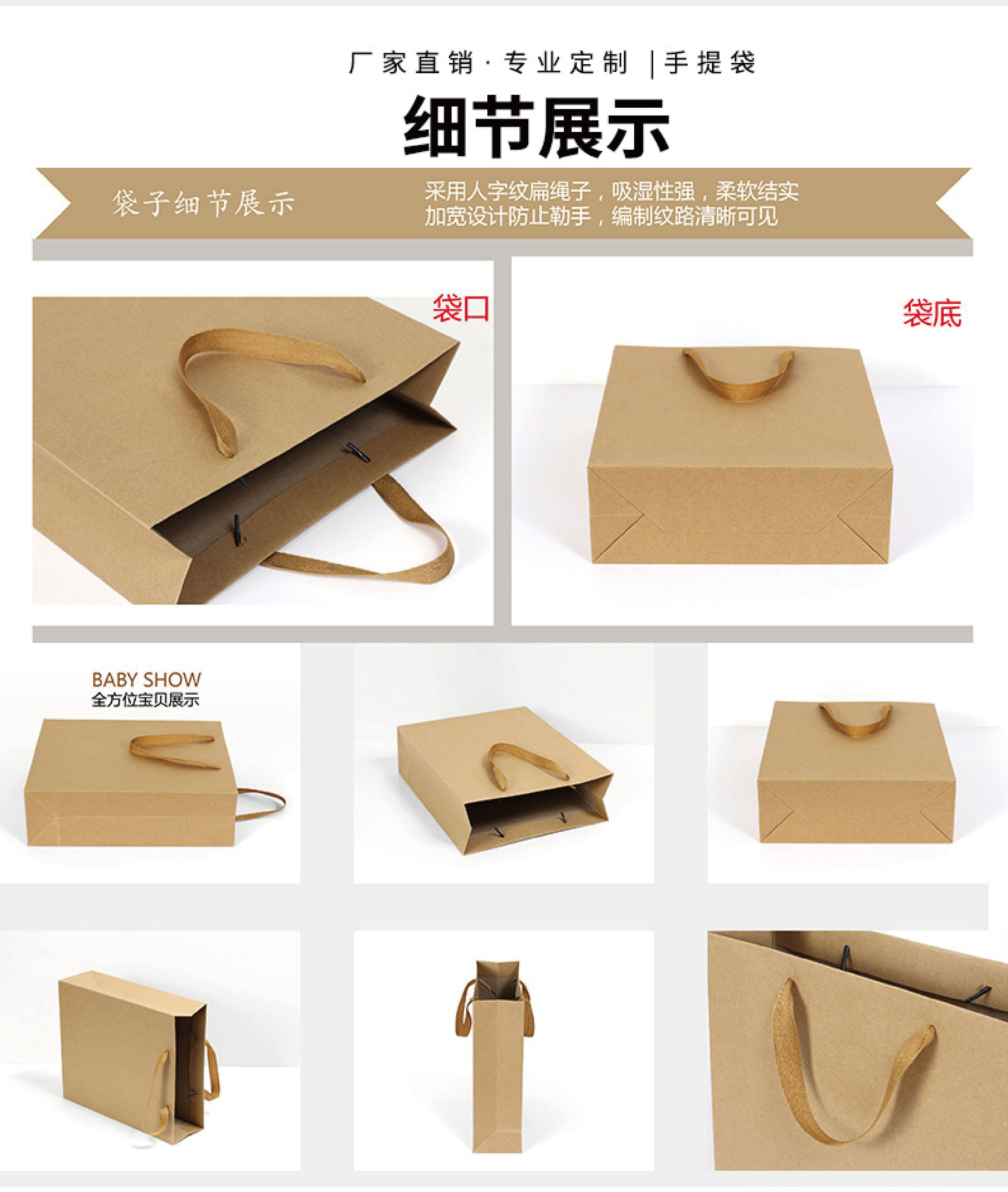 厂家直销·专业定制 |手提袋

细节展示

袋子细节展示

采用人字纹扁绳子，吸湿性强，柔软结实
加宽设计防止勒手，编制纹路清晰可见

袋口

袋底

BABY SHOW
全方位宝贝展示