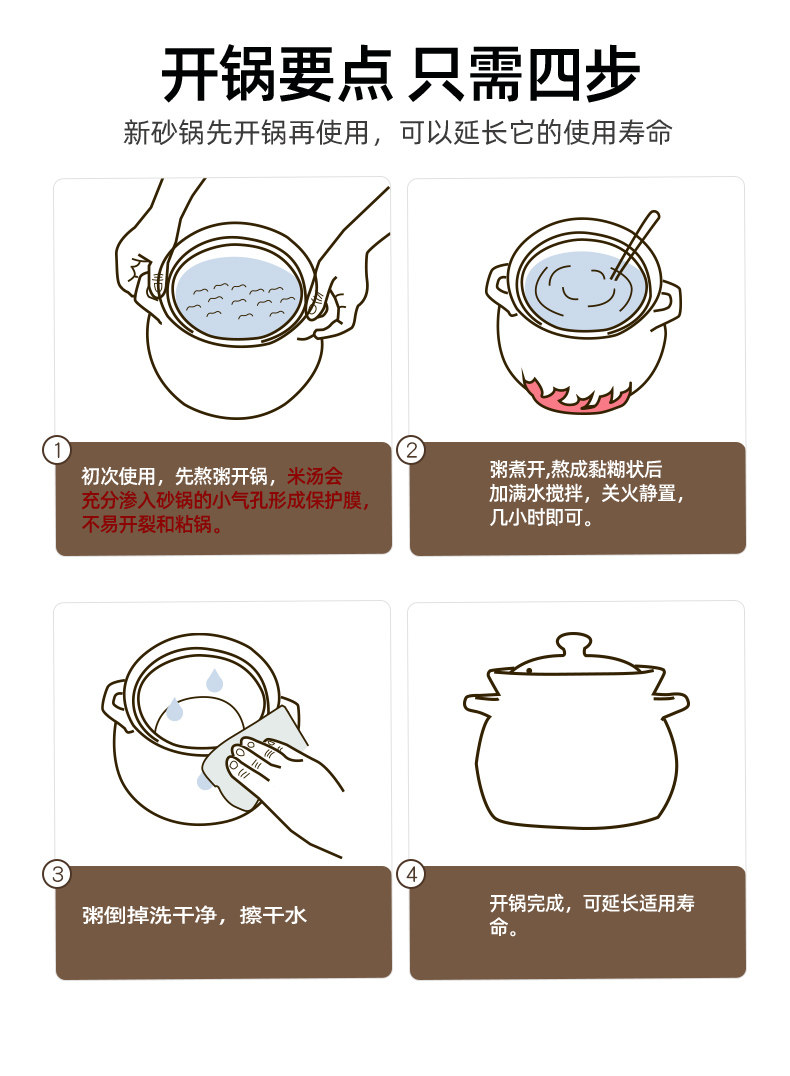 开锅要点 只需四步

新砂锅先开锅再使用，可以延长它的使用寿命

1

初次使用，先熬粥开锅，米汤会充分渗入砂锅的小气孔形成保护膜，不易开裂和粘锅。

2

粥煮开,熬成黏糊状后加满水搅拌，关火静置，几小时即可。

3

粥倒掉洗干净，擦干水

4

开锅完成，可延长适用寿命。