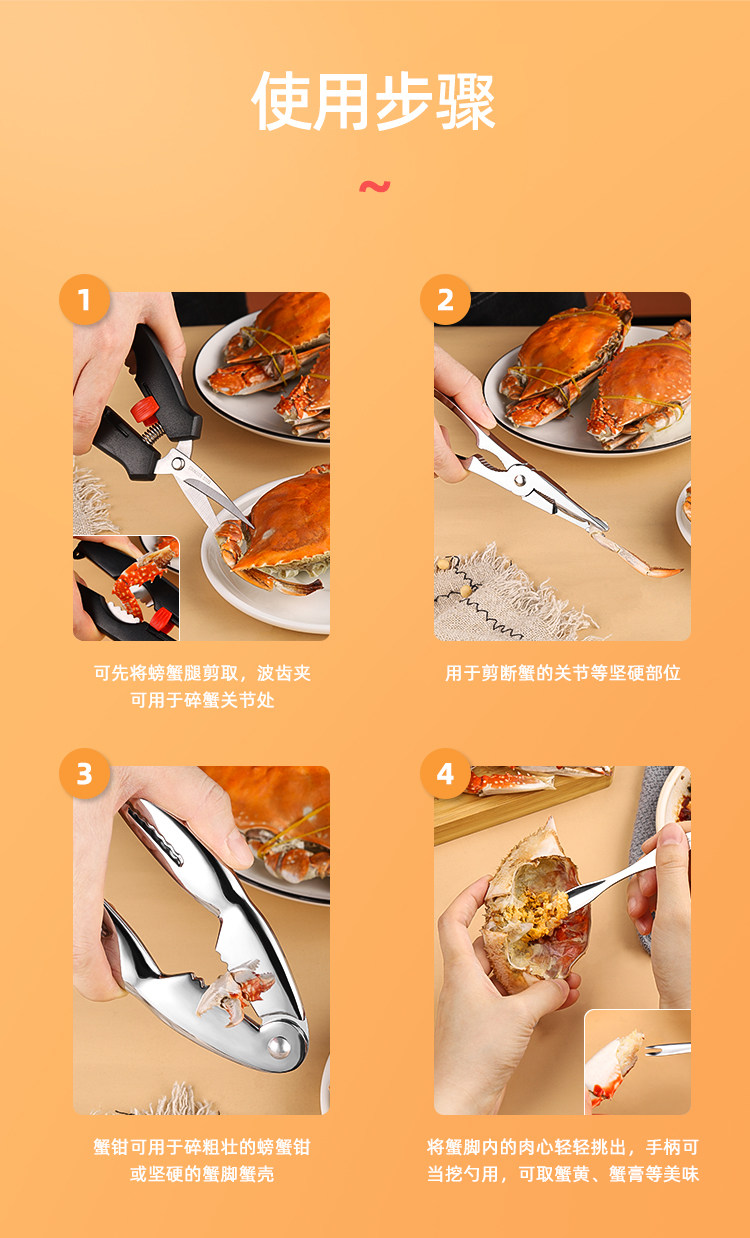 使用步骤

~

1

可先将螃蟹腿剪取，波齿夹可用于碎蟹关节处

2

用于剪断蟹的关节等坚硬部位

3

蟹钳可用于碎粗壮的螃蟹钳或坚硬的蟹脚蟹壳

4

将蟹脚内的肉心轻轻挑出，手柄可当挖勺用，可取蟹黄、蟹膏等美味