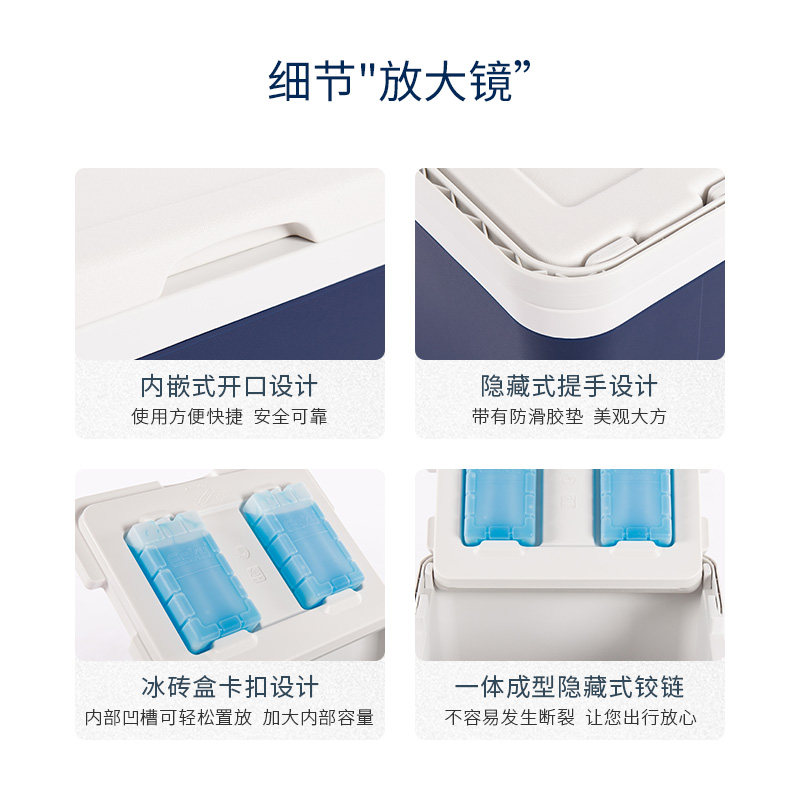 细节"放大镜”

内嵌式开口设计
使用方便快捷 安全可靠

隐藏式提手设计
带有防滑胶垫 美观大方

冰砖盒卡扣设计
内部凹槽可轻松置放 加大内部容量

一体成型隐藏式铰链
不容易发生断裂 让您出行放心