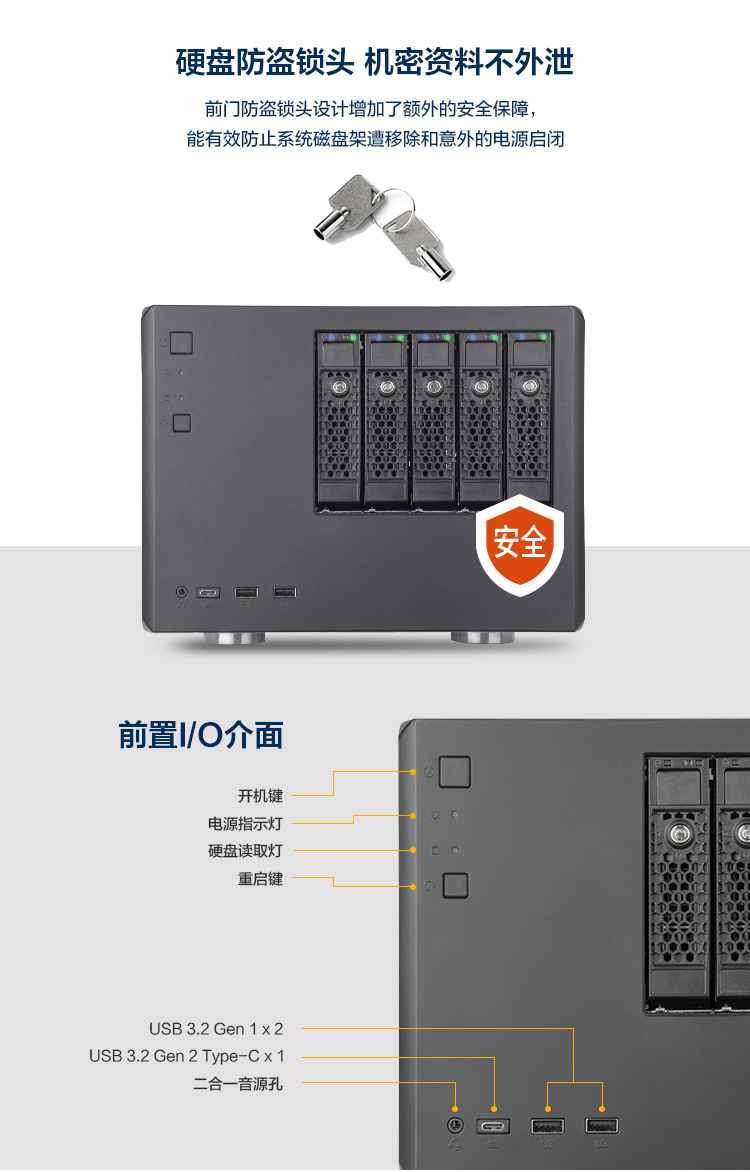 硬盘防盗锁头 机密资料不外泄

前门防盗锁头设计增加了额外的安全保障，
能有效防止系统磁盘架遭移除和意外的电源启闭

安全

前置I/O介面

开机键
电源指示灯
硬盘读取灯
重启键

USB 3.2 Gen 1 x 2
USB 3.2 Gen 2 Type-C x 1
二合一音源孔