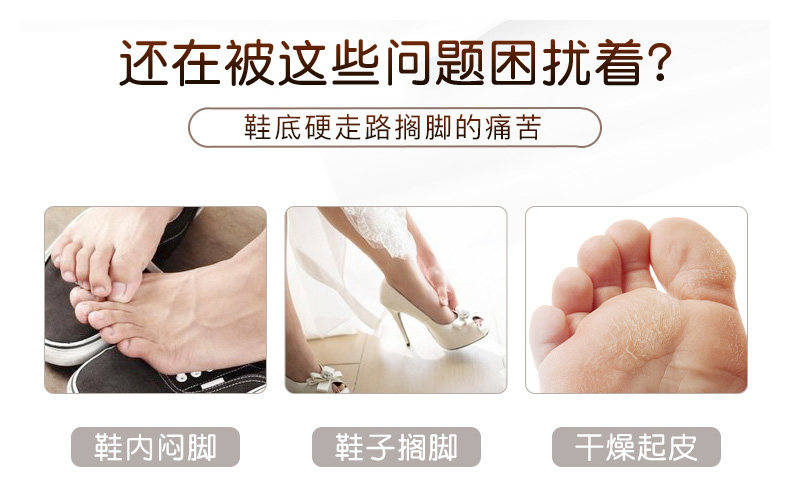 还在被这些问题困扰着?

鞋底硬走路搁脚的痛苦

鞋内闷脚

鞋子搁脚

干燥起皮