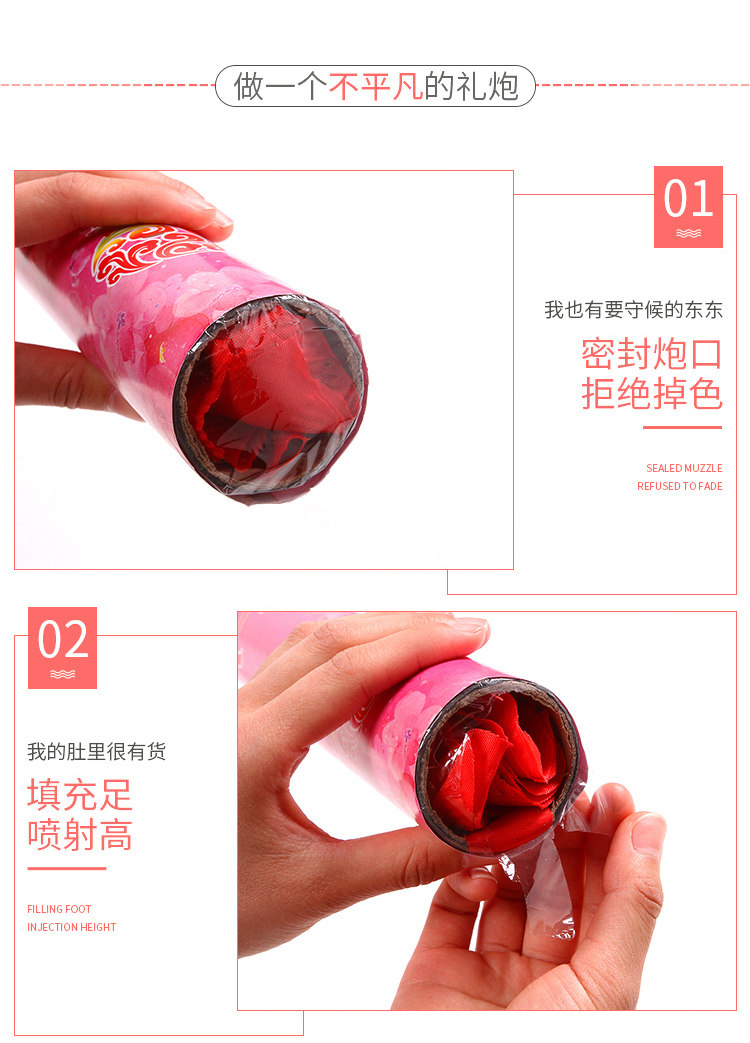 做一个不平凡的礼炮

01

我也有要守候的东东

密封炮口
拒绝掉色

SEALED MUZZLE
REFUSED TO FADE

02

我的肚里很有货

填充足
喷射高

FILLING FOOT
INJECTION HEIGHT