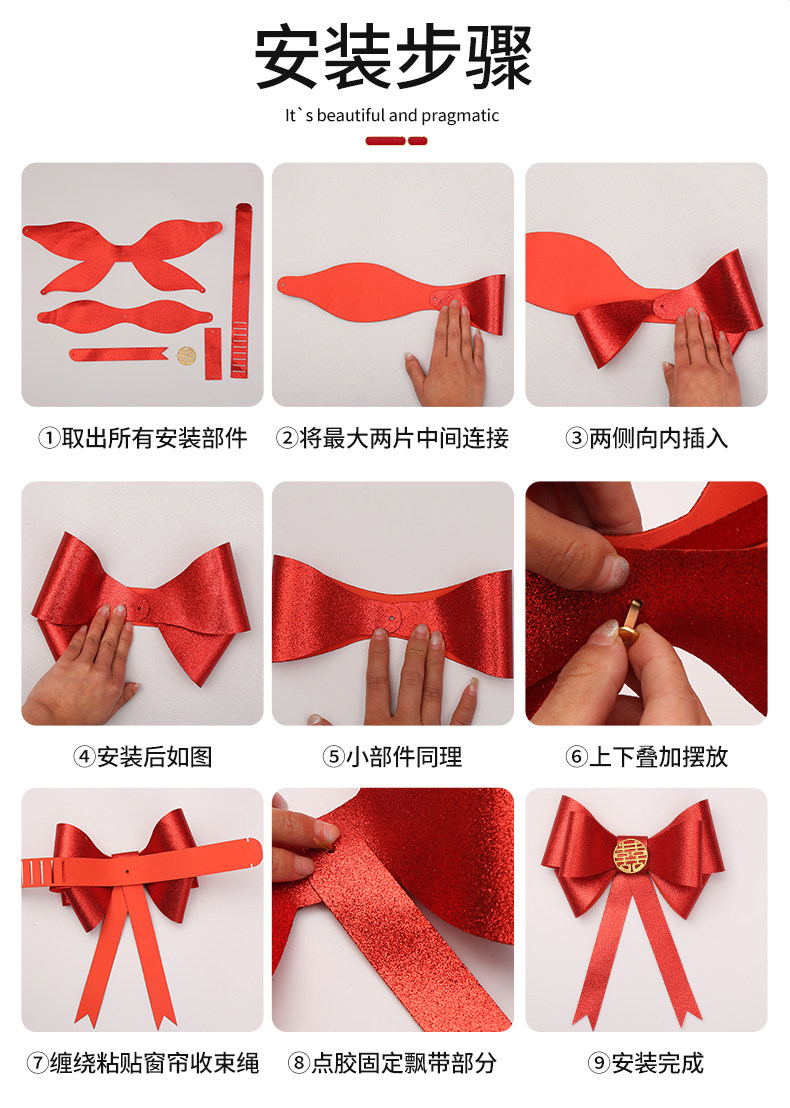 安装步骤

It`s beautiful and pragmatic

①取出所有安装部件

②将最大两片中间连接

③两侧向内插入

④安装后如图

⑤小部件同理

⑥上下叠加摆放

⑦缠绕粘贴窗帘收束绳

⑧点胶固定飘带部分

⑨安装完成