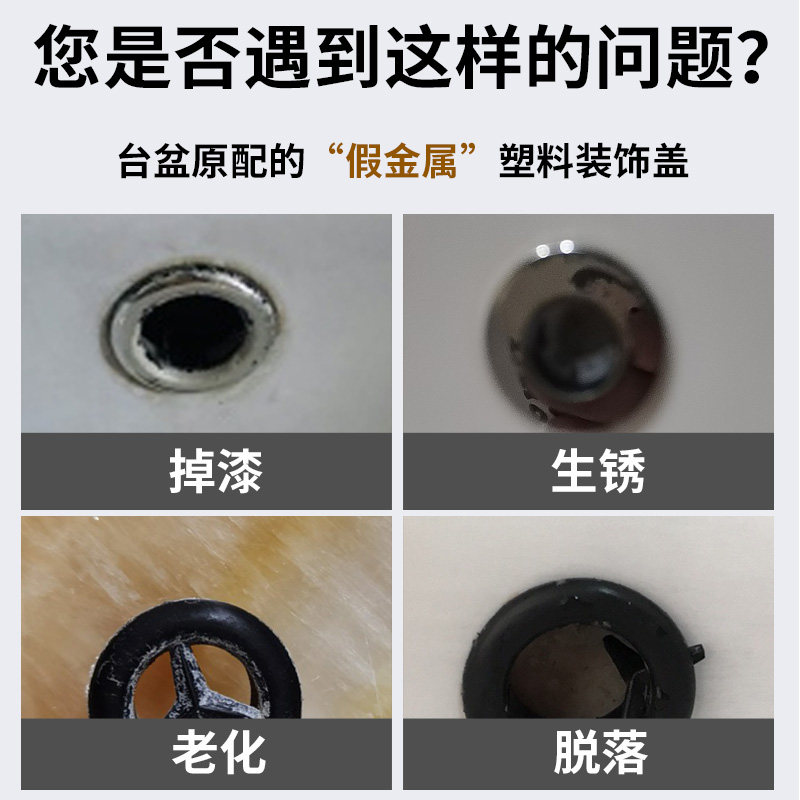 您是否遇到这样的问题?

台盆原配的“假金属”塑料装饰盖

掉漆

生锈

老化

脱落