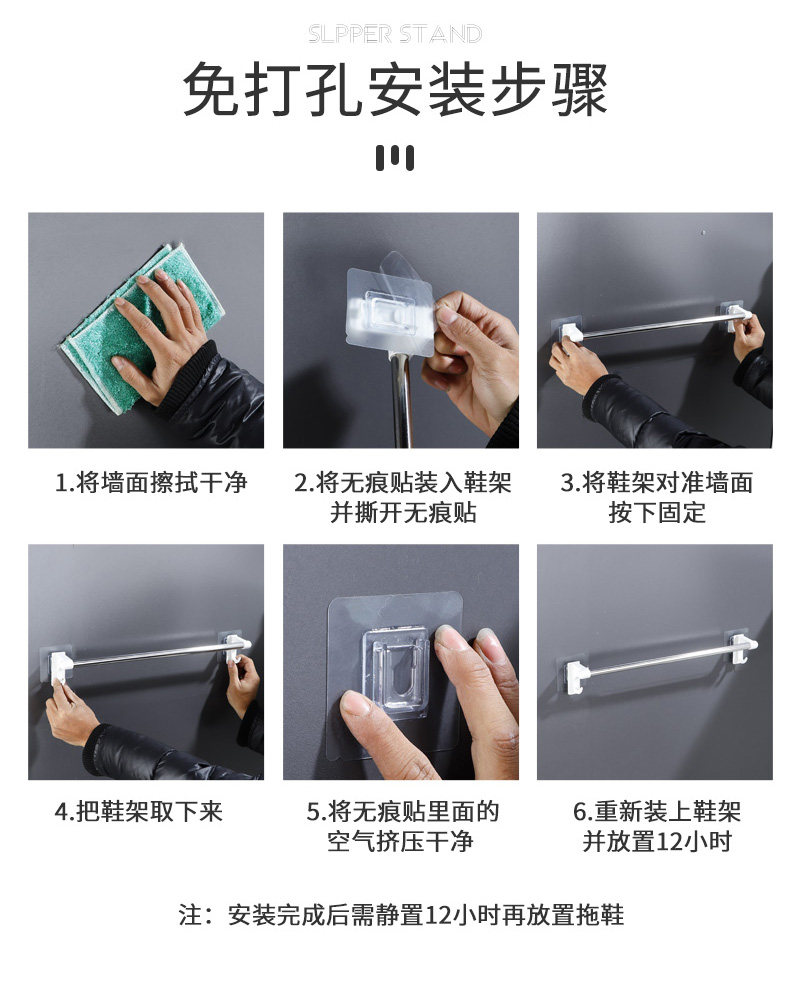 SLPPER STAND

免打孔安装步骤

1.将墙面擦拭干净

2.将无痕贴装入鞋架并撕开无痕贴

3.将鞋架对准墙面按下固定

4.把鞋架取下来

5.将无痕贴里面的空气挤压干净

6.重新装上鞋架并放置12小时

注：安装完成后需静置12小时再放置拖鞋