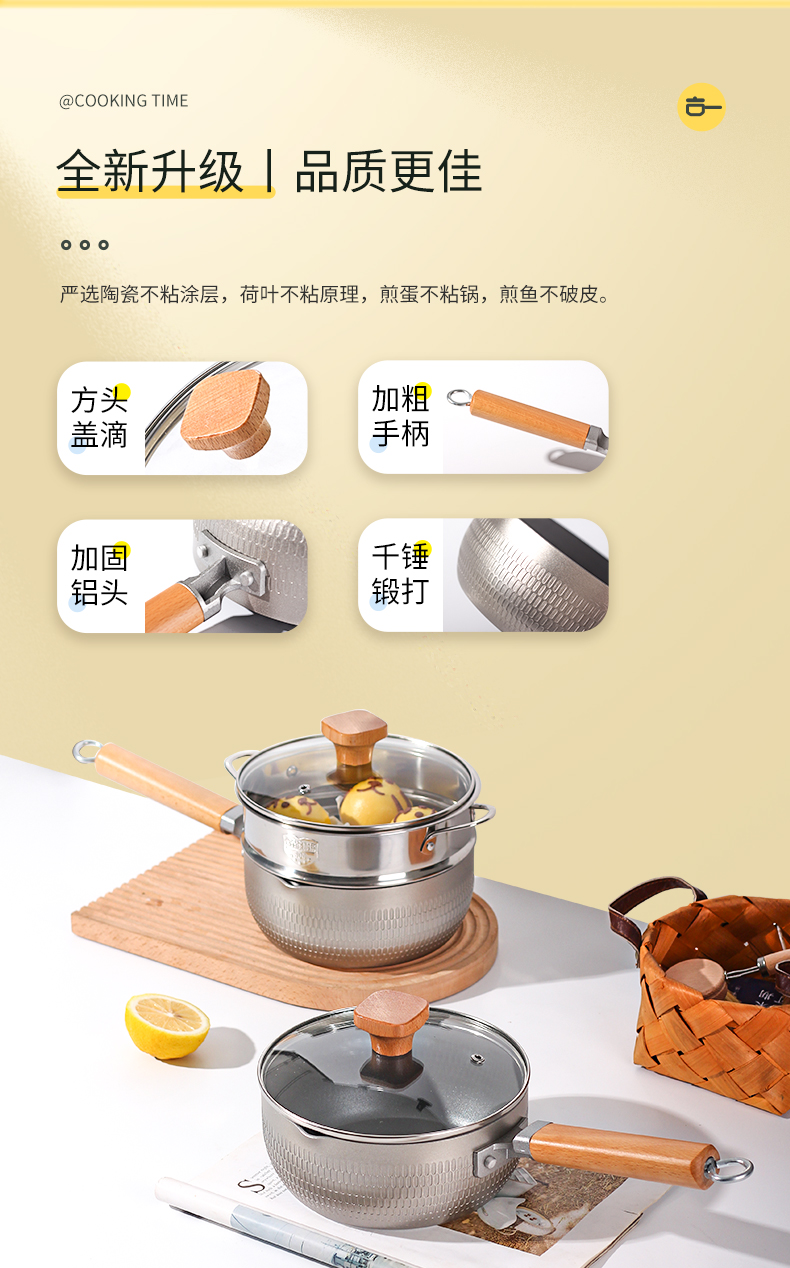 @COOKING TIME

全新升级丨品质更佳

严选陶瓷不粘涂层，荷叶不粘原理，煎蛋不粘锅，煎鱼不破皮。

方头盖滴

加粗手柄

加固铝头

千锤锻打