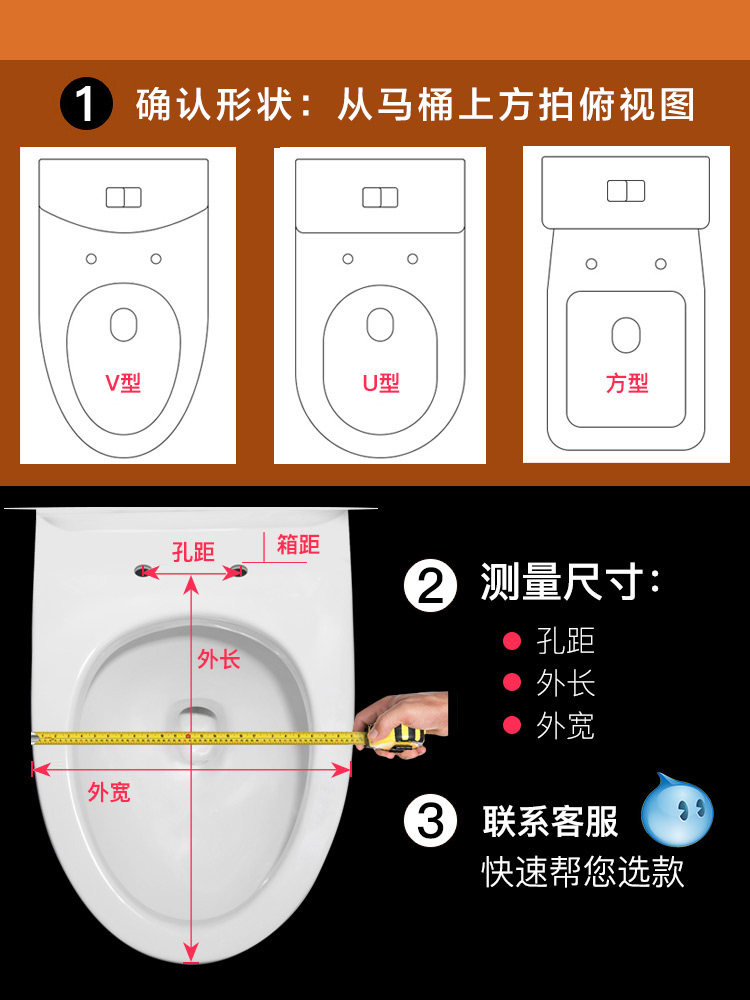 1 确认形状：从马桶上方拍俯视图

V型

U型

方型

孔距

箱距

外长

外宽

2 测量尺寸：

孔距

外长

外宽

3 联系客服

快速帮您选款