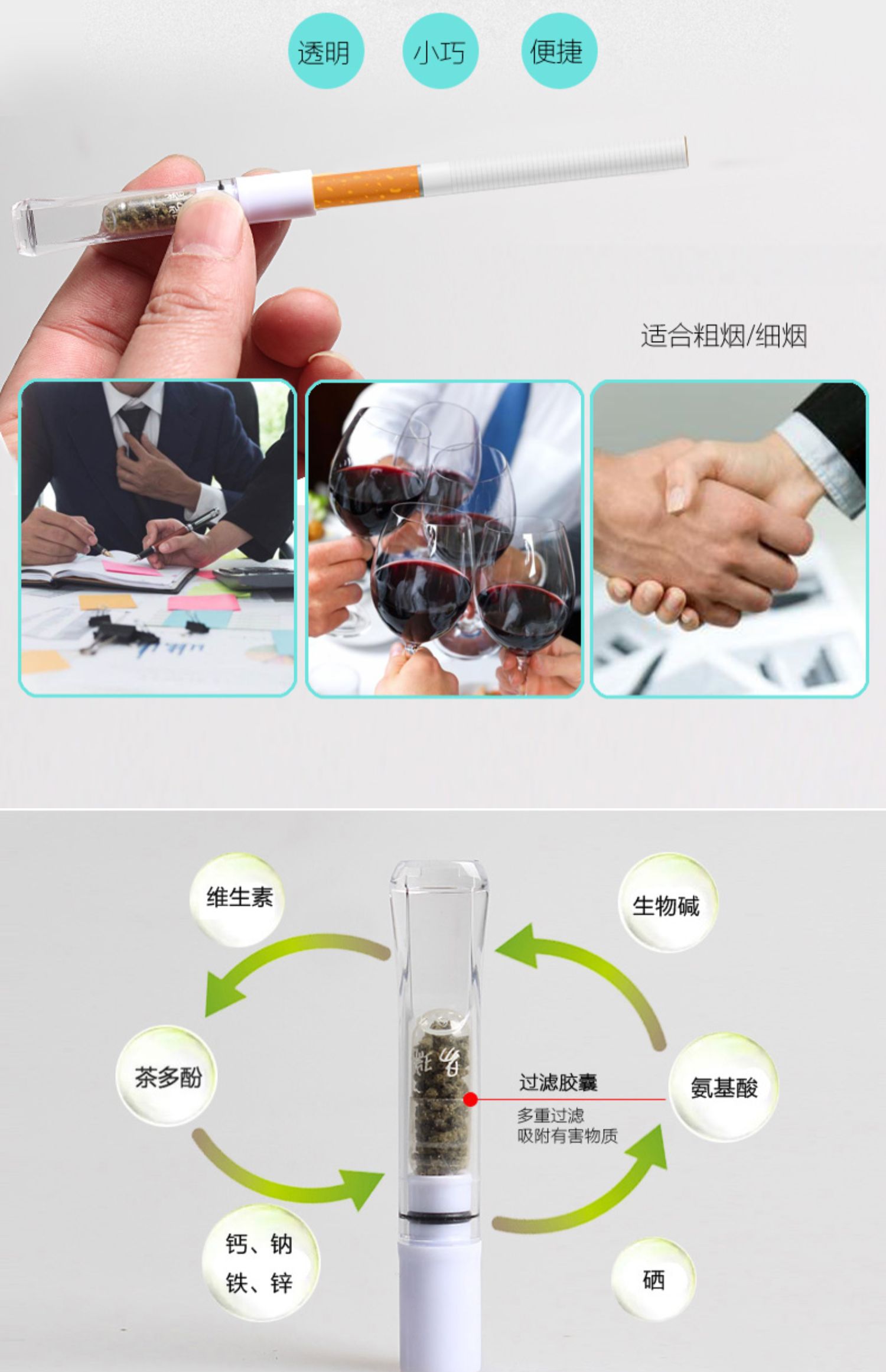 透明 小巧 便捷

适合粗烟/细烟

维生素

生物碱

茶多酚

过滤胶囊

多重过滤
吸附有害物质

氨基酸

钙、钠
铁、锌

硒