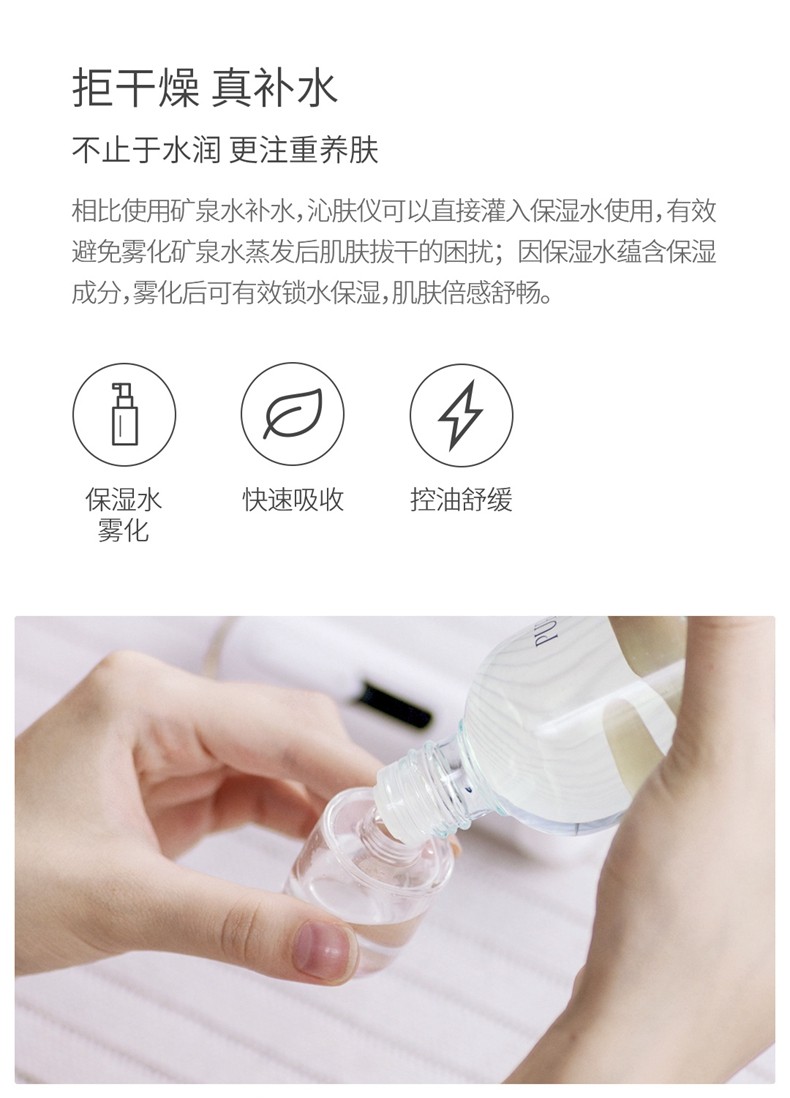 拒干燥 真补水

不止于水润 更注重养肤

相比使用矿泉水补水，沁肤仪可以直接灌入保湿水使用，有效避免雾化矿泉水蒸发后肌肤拔干的困扰；因保湿水蕴含保湿成分，雾化后可有效锁水保湿，肌肤倍感舒畅。

保湿水雾化

快速吸收

控油舒缓

PU