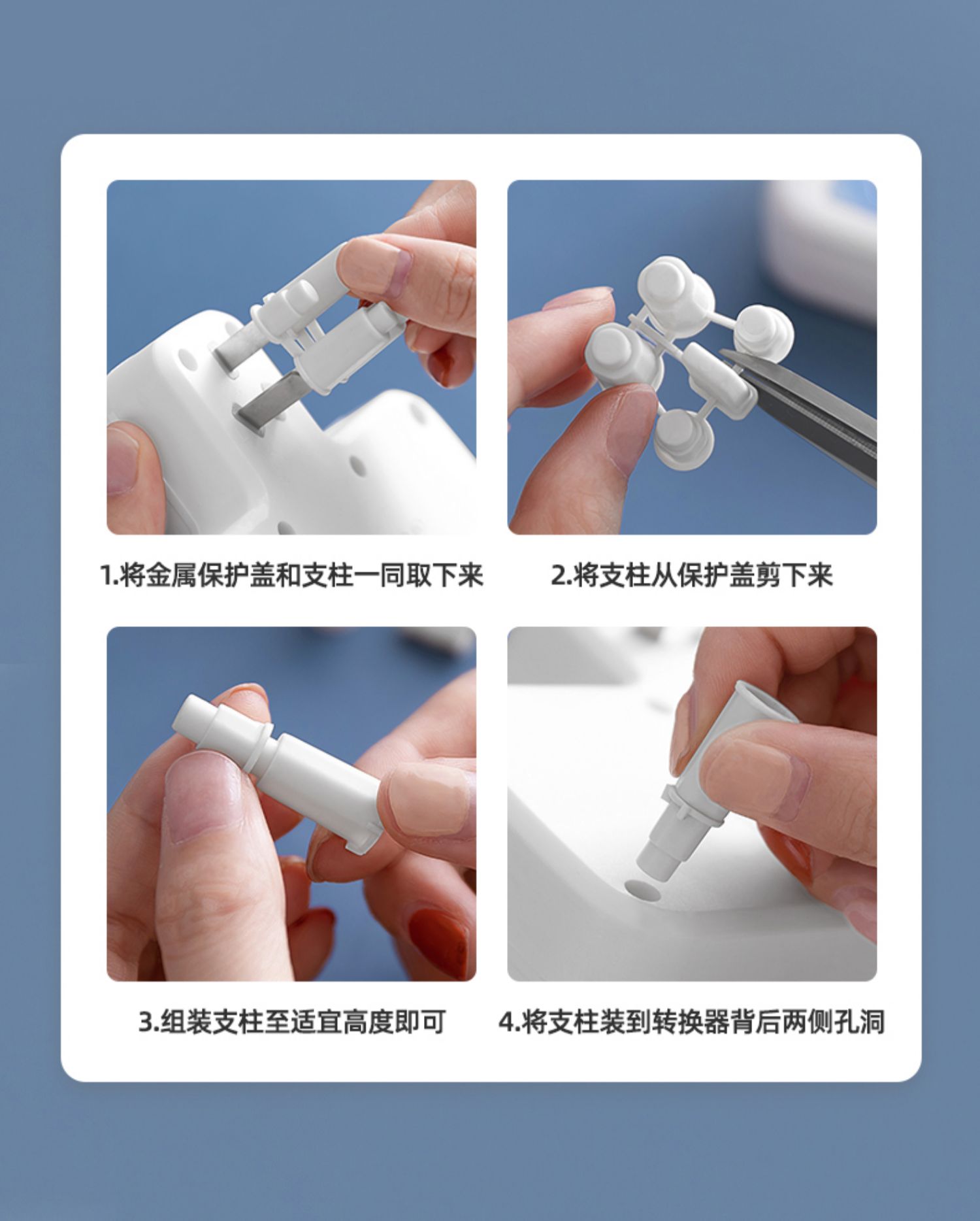 1.将金属保护盖和支柱一同取下来

2.将支柱从保护盖剪下来

3.组装支柱至适宜高度即可

4.将支柱装到转换器背后两侧孔洞