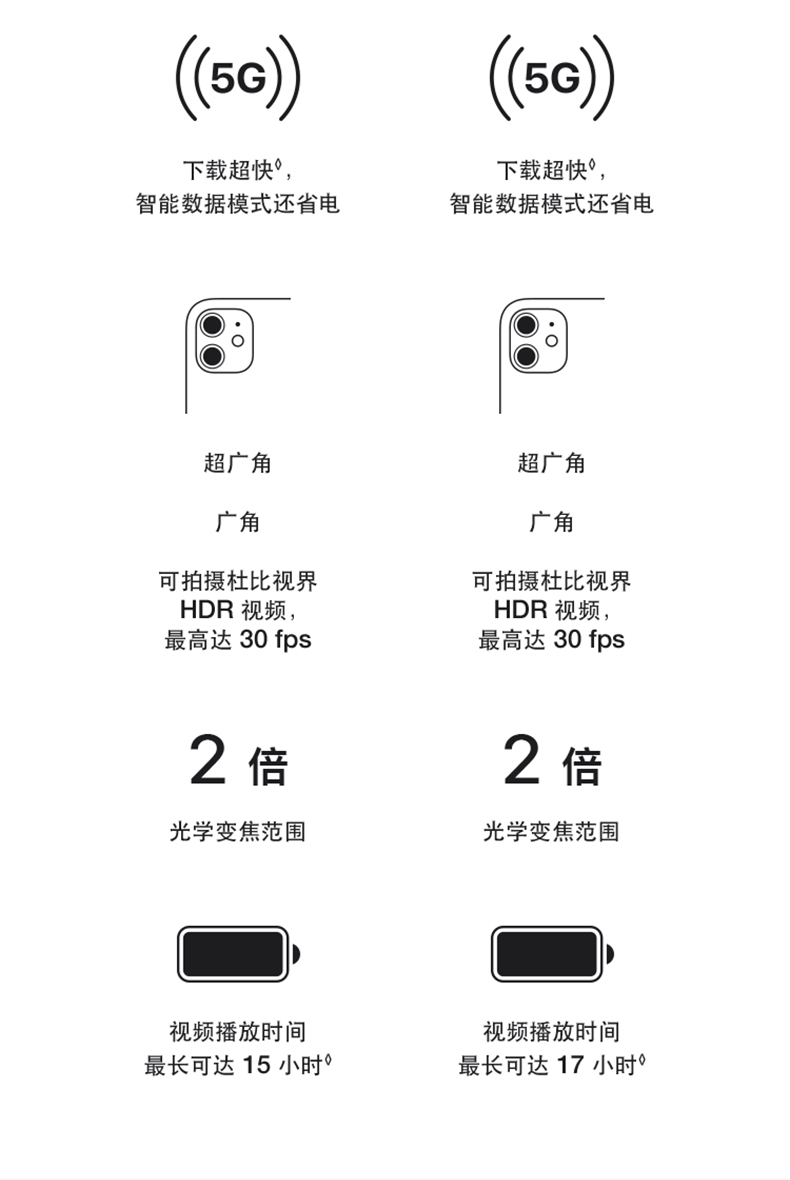 5G

下载超快◊，
智能数据模式还省电

超广角

广角

可拍摄杜比视界
HDR 视频，
最高达 30 fps

2 倍

光学变焦范围

视频播放时间
最长可达 15 小时◊

5G

下载超快◊，
智能数据模式还省电

超广角

广角

可拍摄杜比视界
HDR 视频，
最高达 30 fps

2 倍

光学变焦范围

视频播放时间
最长可达 17 小时◊