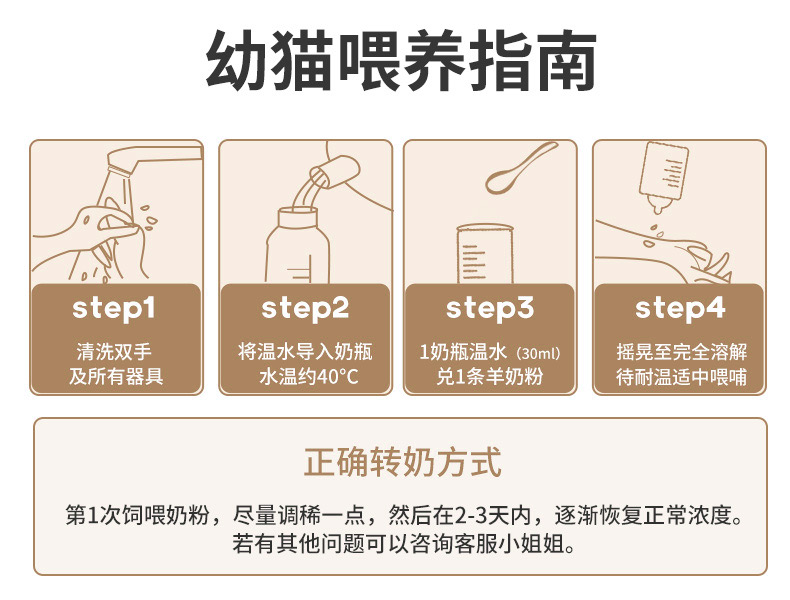 幼猫喂养指南

step1
清洗双手
及所有器具

step2
将温水导入奶瓶
水温约40°C

step3
1奶瓶温水（30ml）
兑1条羊奶粉

step4
摇晃至完全溶解
待耐温适中喂哺

正确转奶方式

第1次饲喂奶粉，尽量调稀一点，然后在2-3天内，逐渐恢复正常浓度。
若有其他问题可以咨询客服小姐姐。