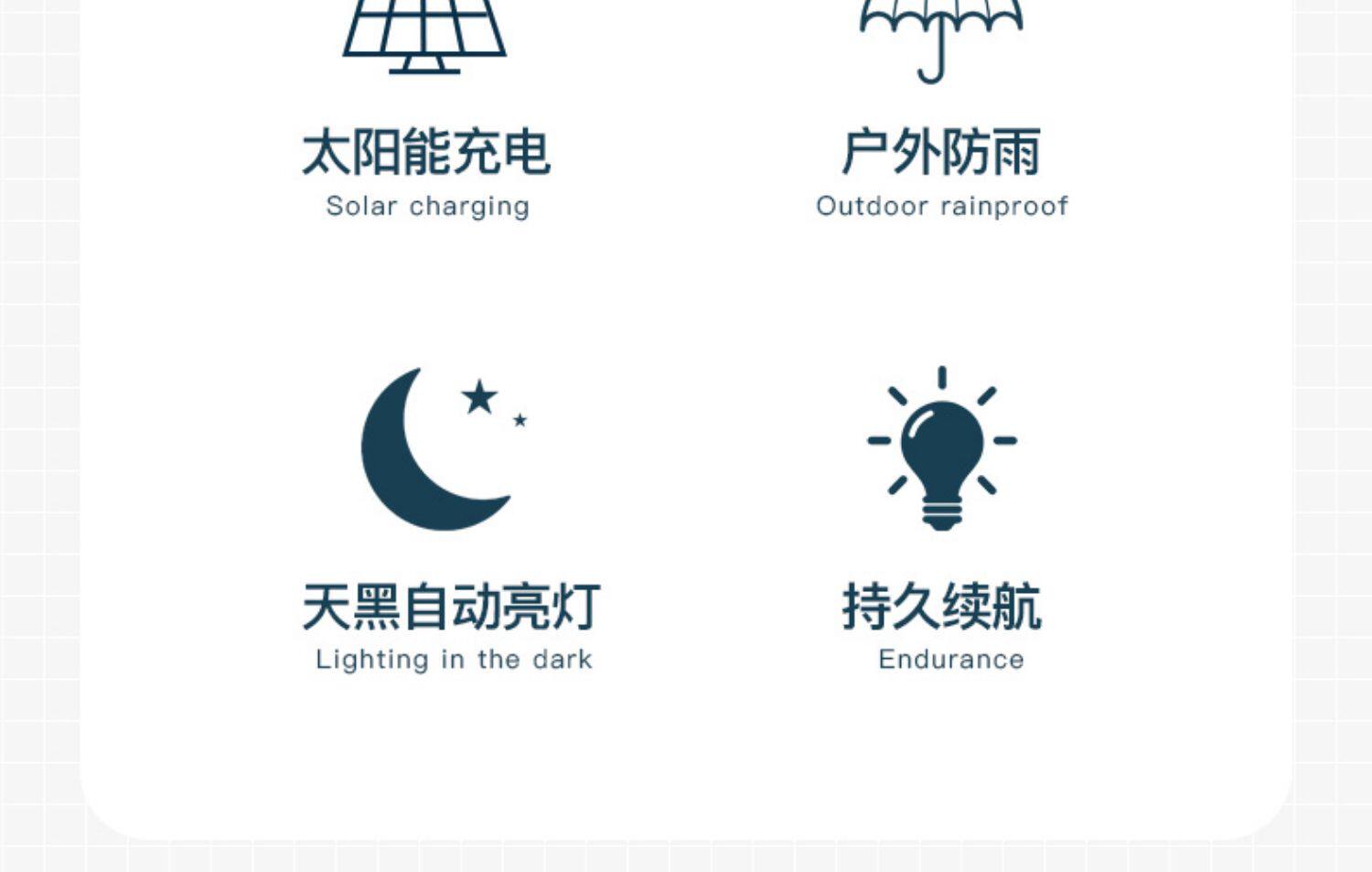 太阳能充电
Solar charging

户外防雨
Outdoor rainproof

天黑自动亮灯
Lighting in the dark

持久续航
Endurance