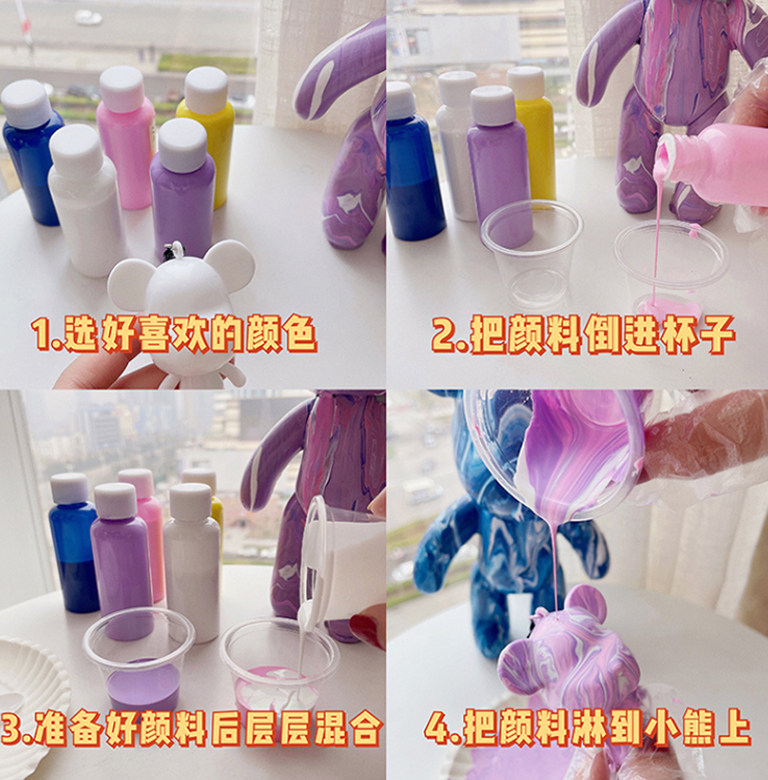 1.选好喜欢的颜色

2.把颜料倒进杯子

3.准备好颜料后层层混合

4.把颜料淋到小熊上