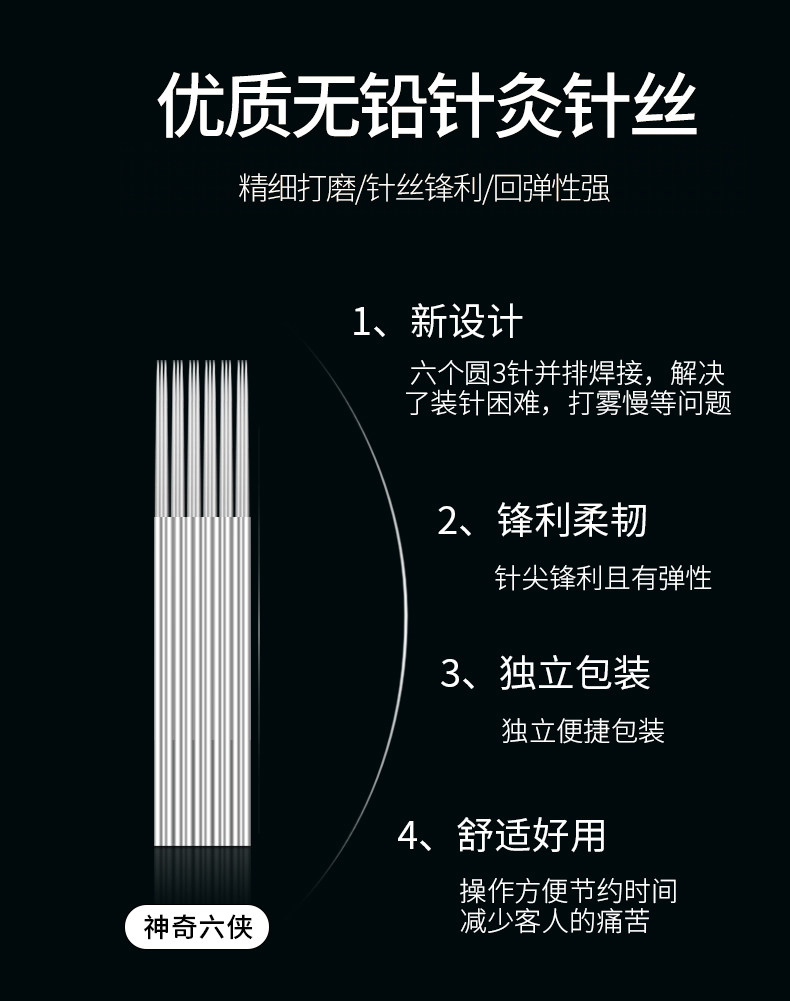 优质无铅针灸针丝

精细打磨/针丝锋利/回弹性强

1、新设计

六个圆3针并排焊接，解决了装针困难，打雾慢等问题

2、锋利柔韧

针尖锋利且有弹性

3、独立包装

独立便捷包装

4、舒适好用

操作方便节约时间
减少客人的痛苦

神奇六侠