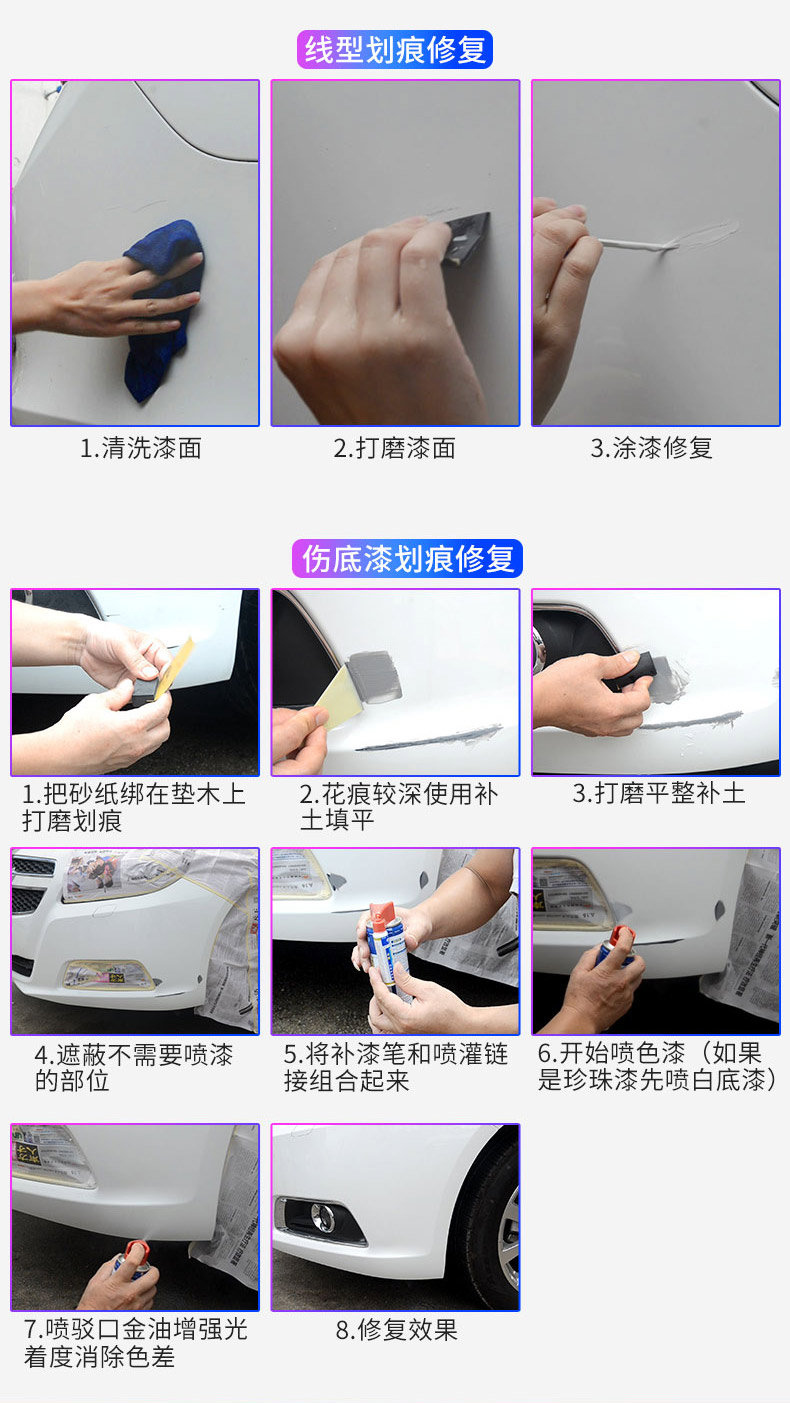 线型划痕修复

1.清洗漆面

2.打磨漆面

3.涂漆修复

伤底漆划痕修复

1.把砂纸绑在垫木上打磨划痕

2.花痕较深使用补土填平

3.打磨平整补土

4.遮蔽不需要喷漆的部位

5.将补漆笔和喷灌链接组合起来

6.开始喷色漆（如果是珍珠漆先喷白底漆）

7.喷驳口金油增强光着度消除色差

8.修复效果