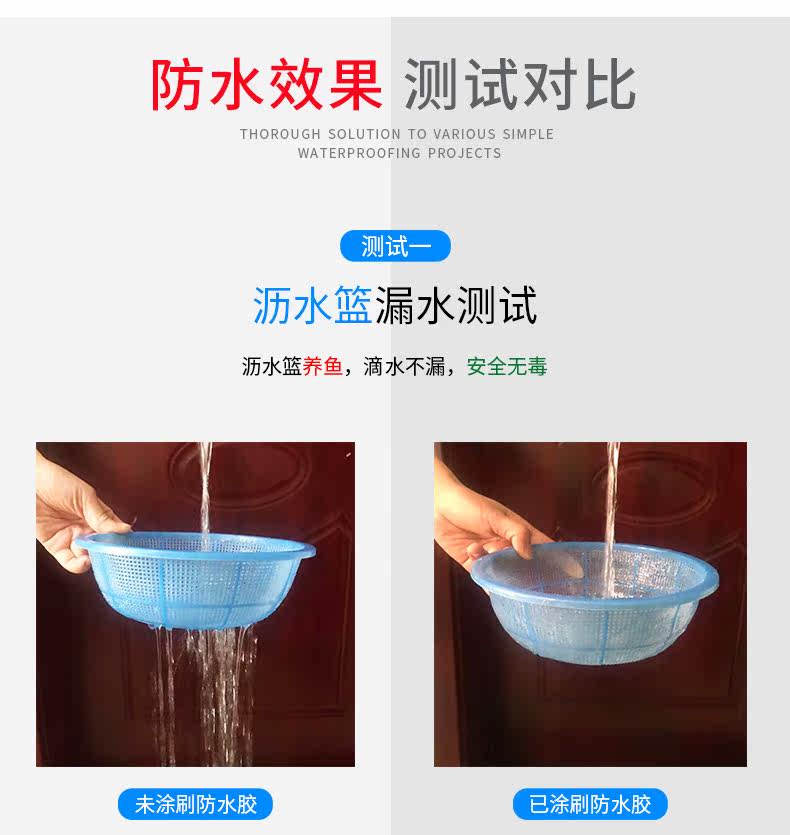 防水效果 测试对比

THOROUGH SOLUTION TO VARIOUS SIMPLE WATERPROOFING PROJECTS

测试一

沥水篮漏水测试

沥水篮养鱼，滴水不漏，安全无毒

未涂刷防水胶

已涂刷防水胶