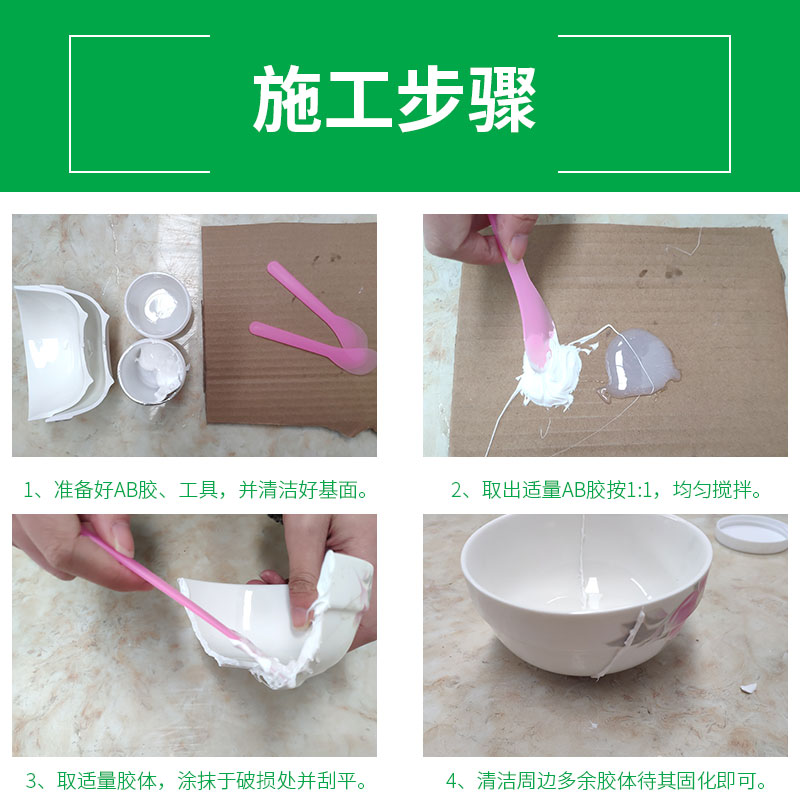 施工步骤

1、准备好AB胶、工具，并清洁好基面。

2、取出适量AB胶按1:1，均匀搅拌。

3、取适量胶体，涂抹于破损处并刮平。

4、清洁周边多余胶体待其固化即可。