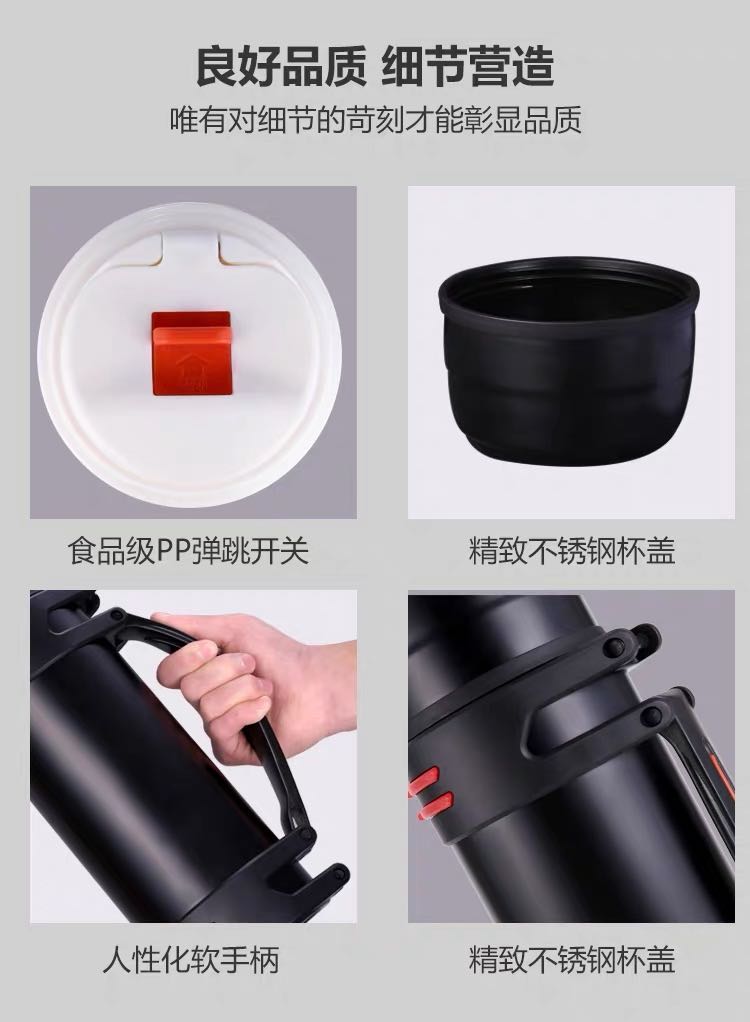 良好品质 细节营造

唯有对细节的苛刻才能彰显品质

食品级PP弹跳开关

精致不锈钢杯盖

人性化软手柄

精致不锈钢杯盖