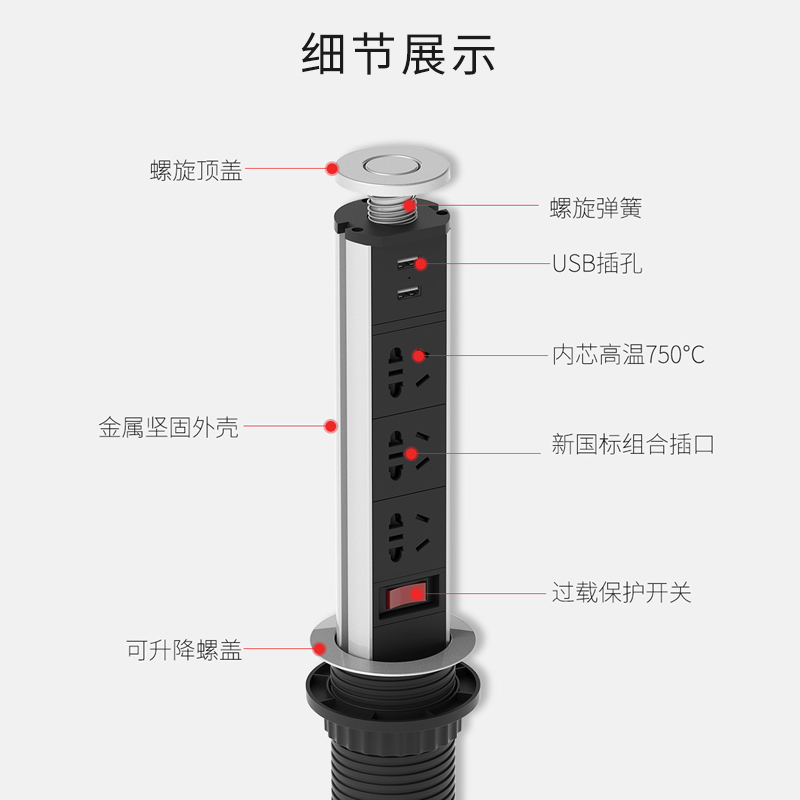 细节展示

螺旋顶盖

螺旋弹簧

USB插孔

内芯高温750°C

金属坚固外壳

新国标组合插口

过载保护开关

可升降螺盖