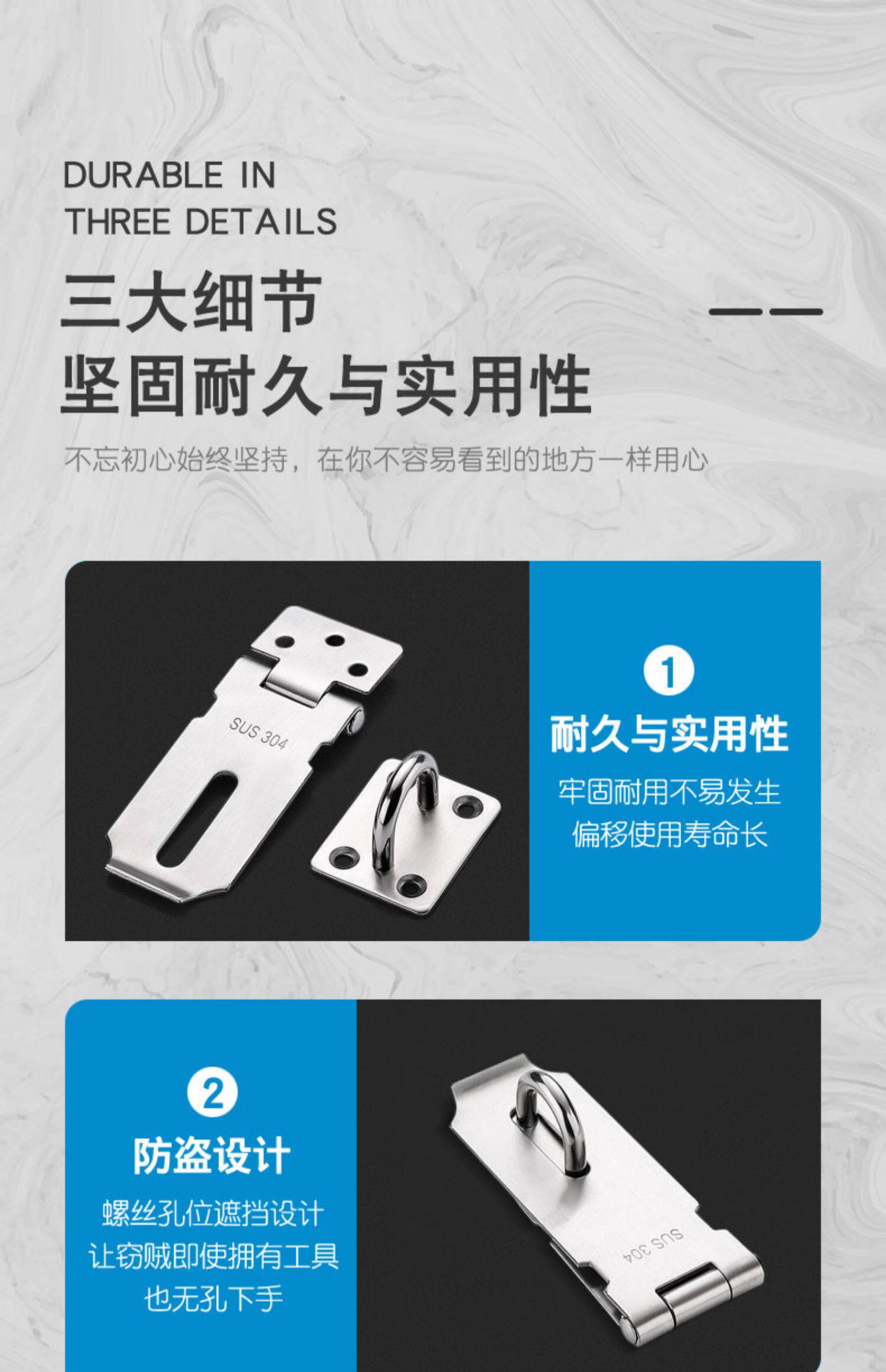 DURABLE IN
THREE DETAILS

三大细节
坚固耐久与实用性

不忘初心始终坚持，在你不容易看到的地方一样用心

SUS 304

1
耐久与实用性
牢固耐用不易发生
偏移使用寿命长

2
防盗设计
螺丝孔位遮挡设计
让窃贼即使拥有工具
也无孔下手

SUS 304