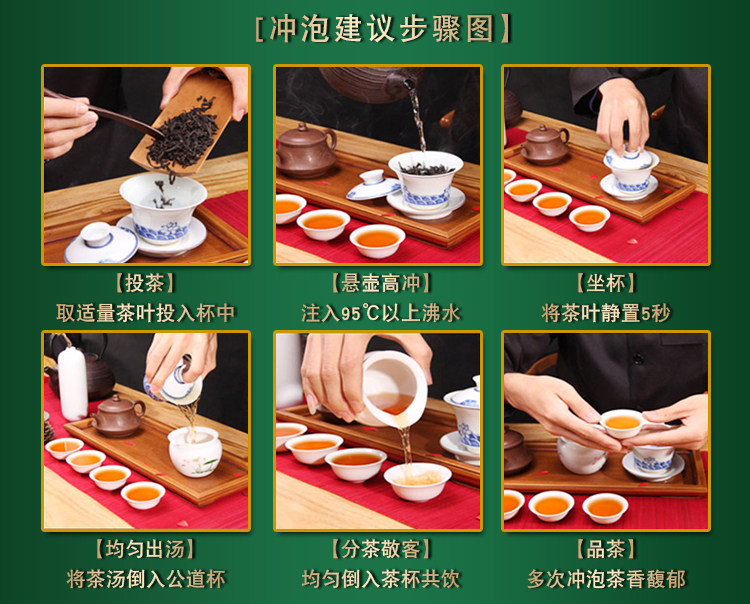 [冲泡建议步骤图]

【投茶】
取适量茶叶投入杯中

【悬壶高冲】
注入95℃以上沸水

【坐杯】
将茶叶静置5秒

【均匀出汤】
将茶汤倒入公道杯

【分茶敬客】
均匀倒入茶杯共饮

【品茶】
多次冲泡茶香馥郁