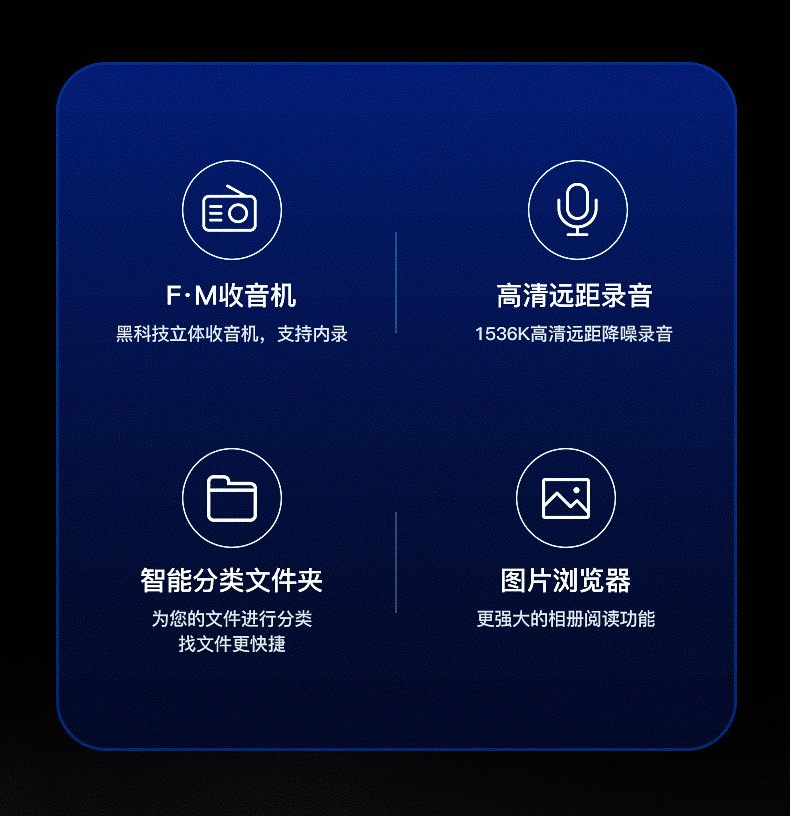 F·M收音机

黑科技立体收音机，支持内录

高清远距录音

1536K高清远距降噪录音

智能分类文件夹

为您的文件进行分类
找文件更快捷

图片浏览器

更强大的相册阅读功能