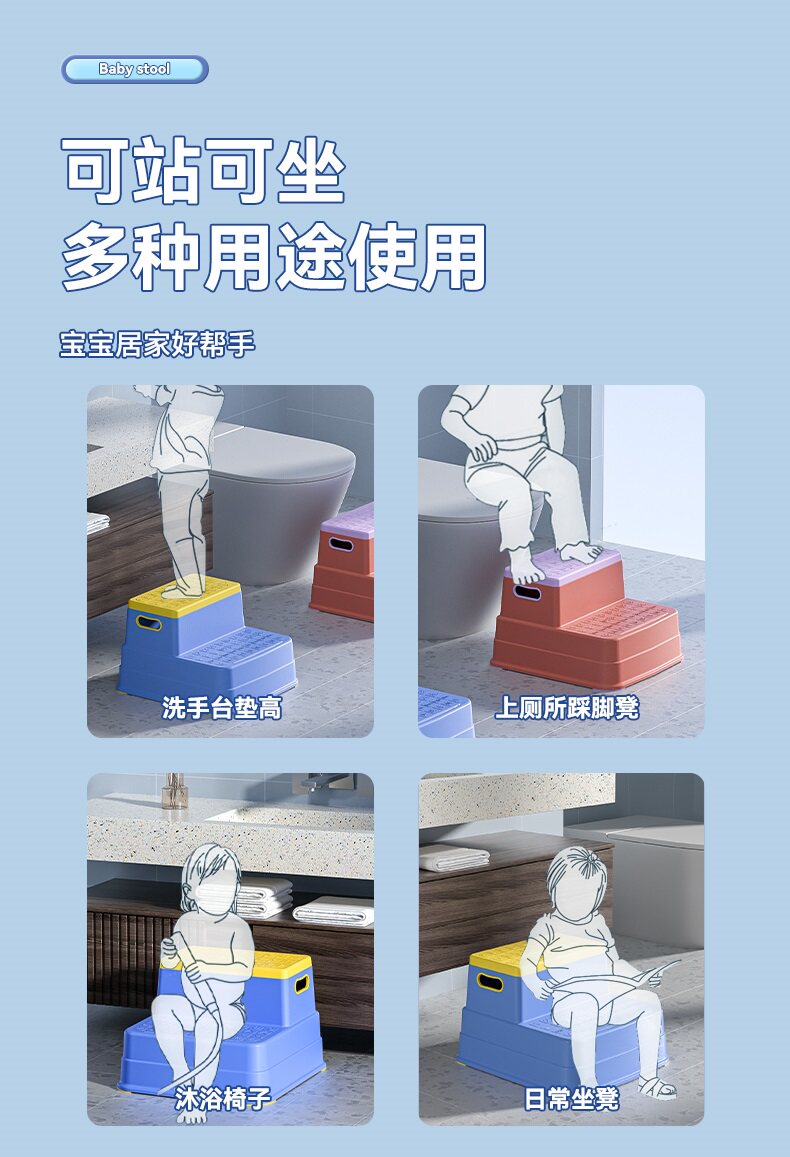 Baby stool

可站可坐
多种用途使用

宝宝居家好帮手

洗手台垫高

上厕所踩脚凳

沐浴椅子

日常坐凳