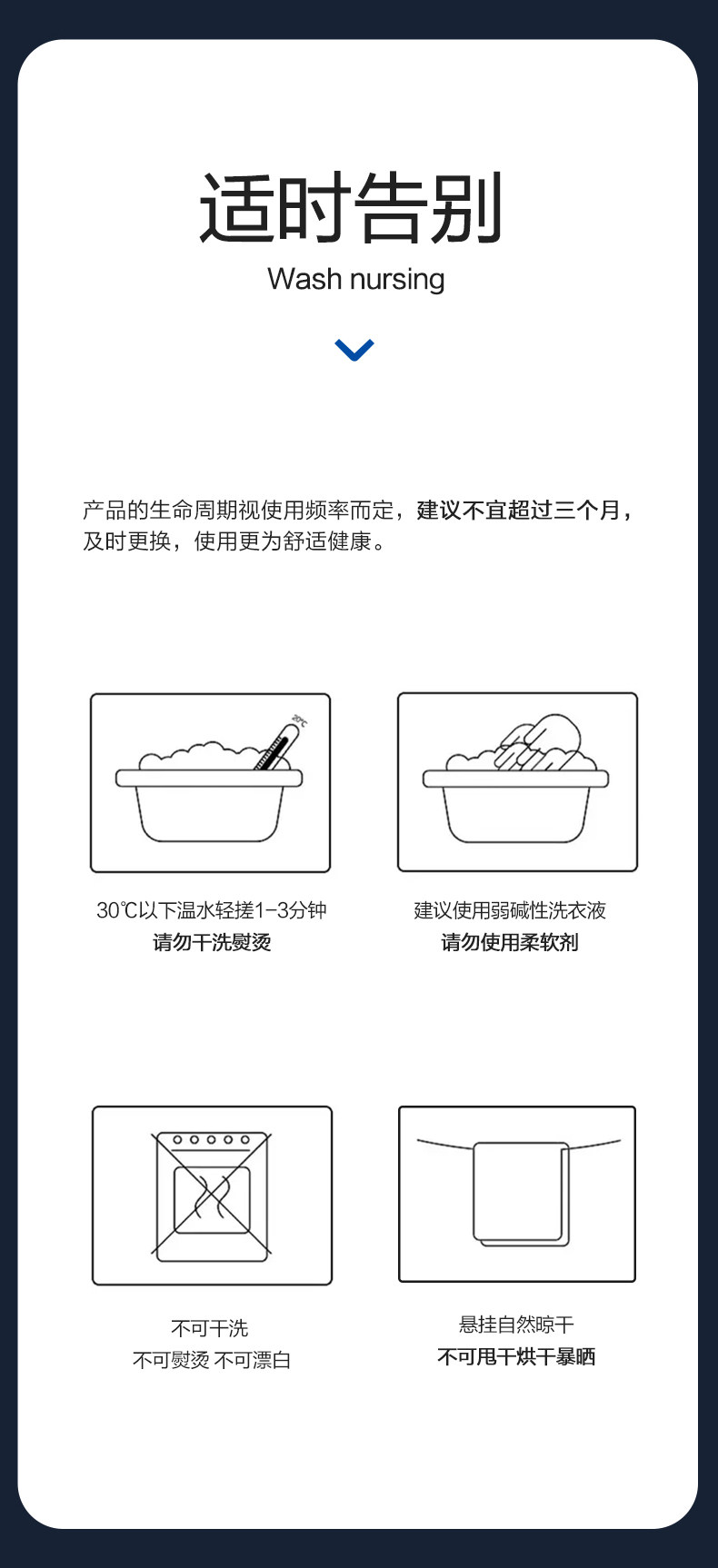 适时告别

Wash nursing

产品的生命周期视使用频率而定，建议不宜超过三个月，及时更换，使用更为舒适健康。

30℃

30℃以下温水轻搓1-3分钟
请勿干洗熨烫

建议使用弱碱性洗衣液
请勿使用柔软剂

不可干洗
不可熨烫 不可漂白

悬挂自然晾干
不可甩干烘干暴晒