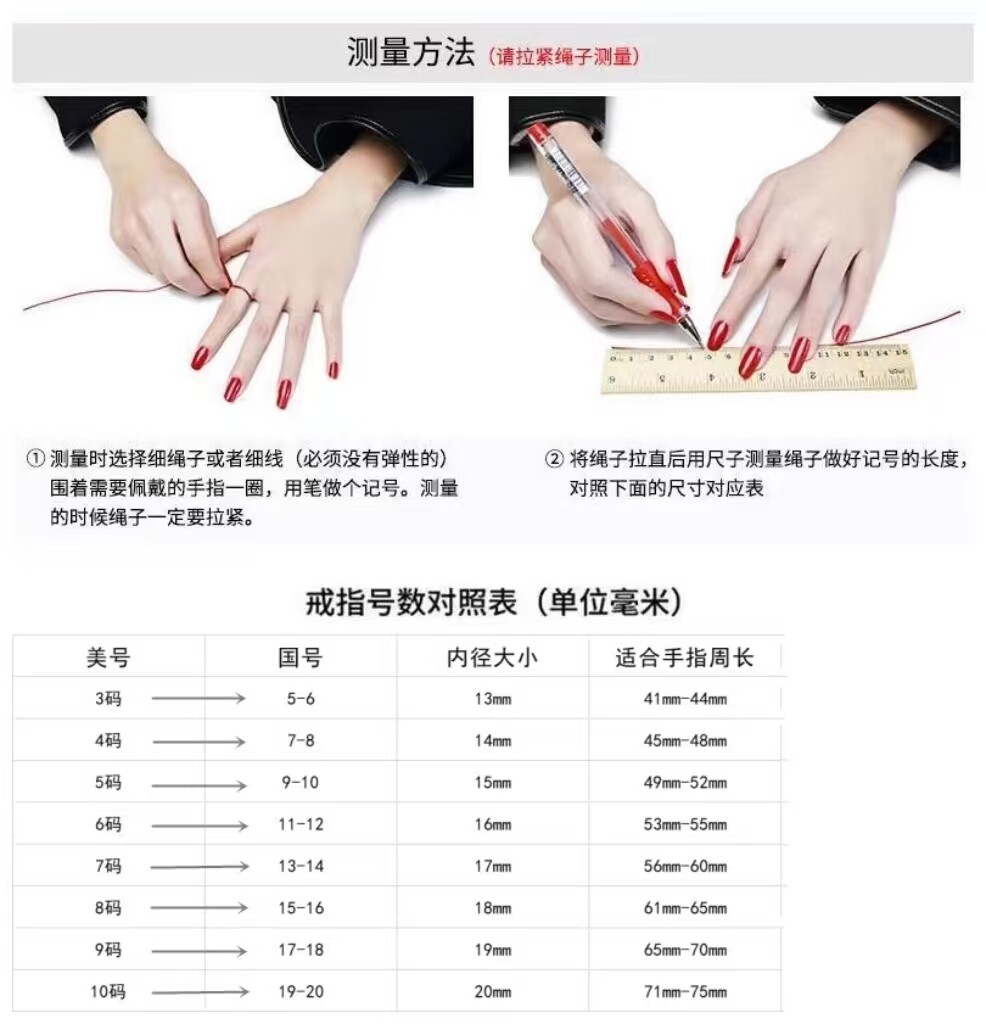 测量方法（请拉紧绳子测量）

① 测量时选择细绳子或者细线（必须没有弹性的）围着需要佩戴的手指一圈，用笔做个记号。测量的时候绳子一定要拉紧。

② 将绳子拉直后用尺子测量绳子做好记号的长度，对照下面的尺寸对应表

戒指号数对照表（单位毫米）

| 美号 | 国号 | 内径大小 | 适合手指周长 |
|---|---|---|---|
| 3码 | 5-6 | 13mm | 41mm-44mm |
| 4码 | 7-8 | 14mm | 45mm-48mm |
| 5码 | 9-10 | 15mm | 49mm-52mm |
| 6码 | 11-12 | 16mm | 53mm-55mm |
| 7码 | 13-14 | 17mm | 56mm-60mm |
| 8码 | 15-16 | 18mm | 61mm-65mm |
| 9码 | 17-18 | 19mm | 65mm-70mm |
| 10码 | 19-20 | 20mm | 71mm-75mm |