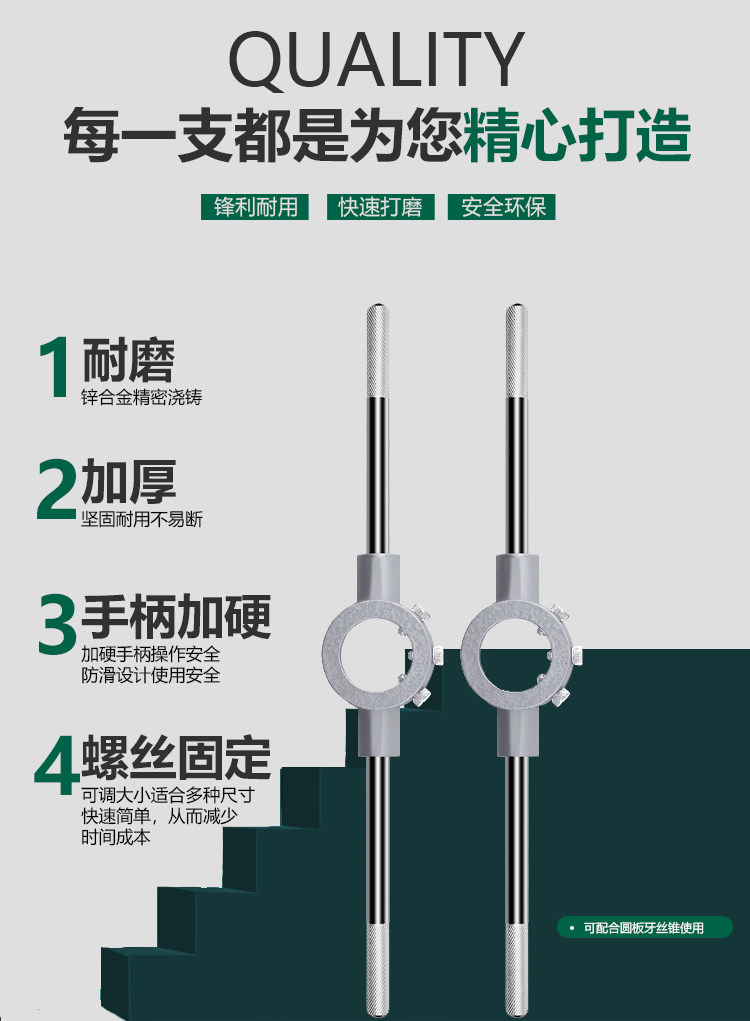 QUALITY
每一支都是为您精心打造

锋利耐用 快速打磨 安全环保

1 耐磨
锌合金精密浇铸

2 加厚
坚固耐用不易断

3 手柄加硬
加硬手柄操作安全
防滑设计使用安全

4 螺丝固定
可调大小适合多种尺寸
快速简单，从而减少
时间成本

• 可配合圆板牙丝锥使用