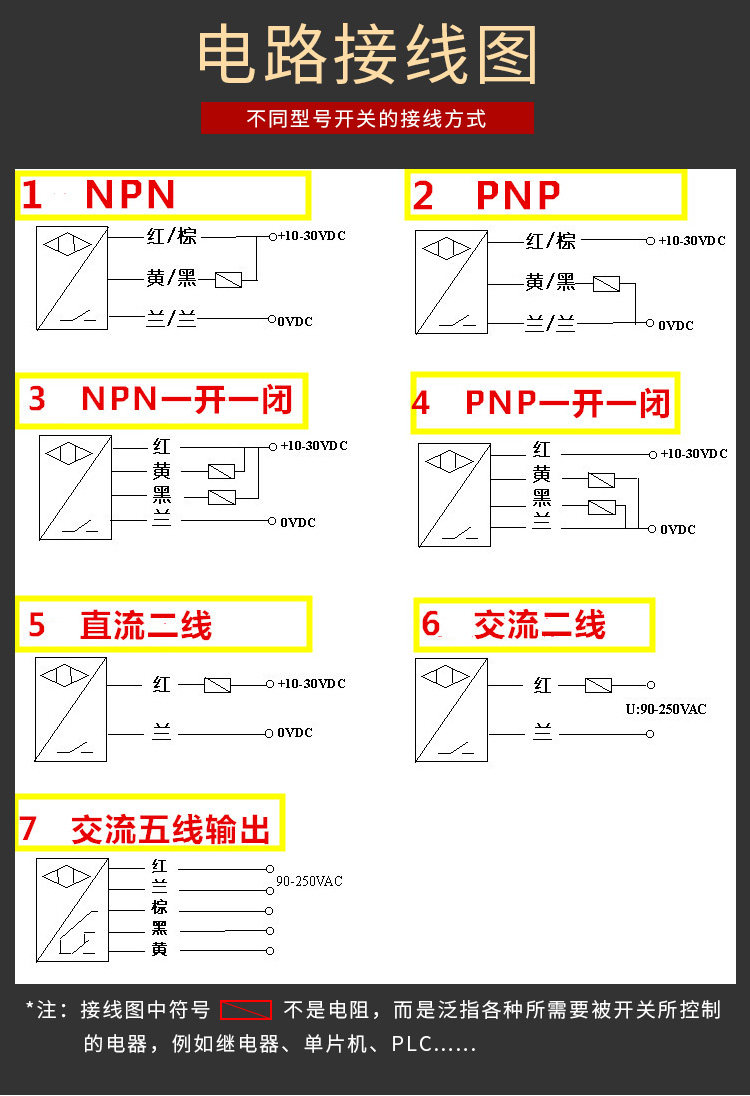 电路接线图

不同型号开关的接线方式

1 NPN

红/棕 +10-30VDC
黄/黑
兰/兰 0VDC

2 PNP

红/棕 +10-30VDC
黄/黑
兰/兰 0VDC

3 NPN一开一闭

红 +10-30VDC
黄
黑
兰 0VDC

4 PNP一开一闭

红 +10-30VDC
黄
黑
兰 0VDC

5 直流二线

红 +10-30VDC
兰 0VDC

6 交流二线

红
U:90-250VAC
兰

7 交流五线输出

红
兰 90-250VAC
棕
黑
黄

*注：接线图中符号 不是电阻，而是泛指各种所需要被开关所控制的电器，例如继电器、单片机、PLC……