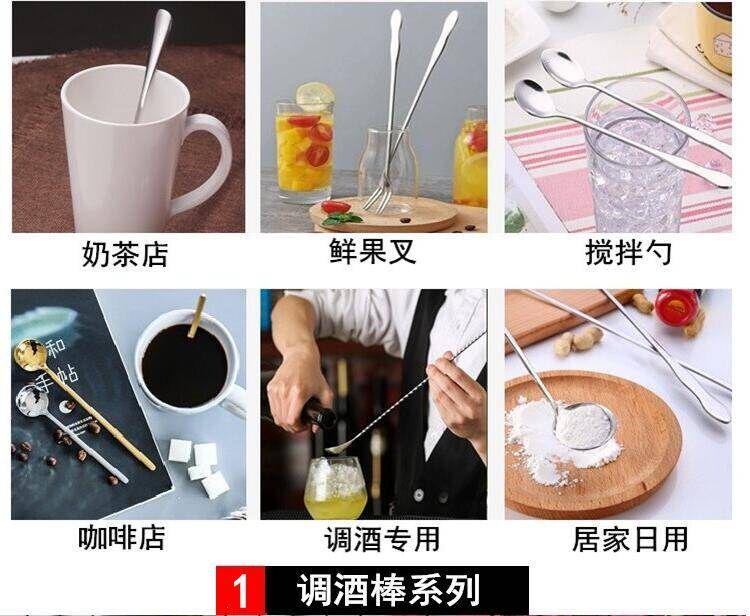 奶茶店

鲜果叉

搅拌勺

和
手帖

咖啡店

调酒专用

居家日用

1 调酒棒系列