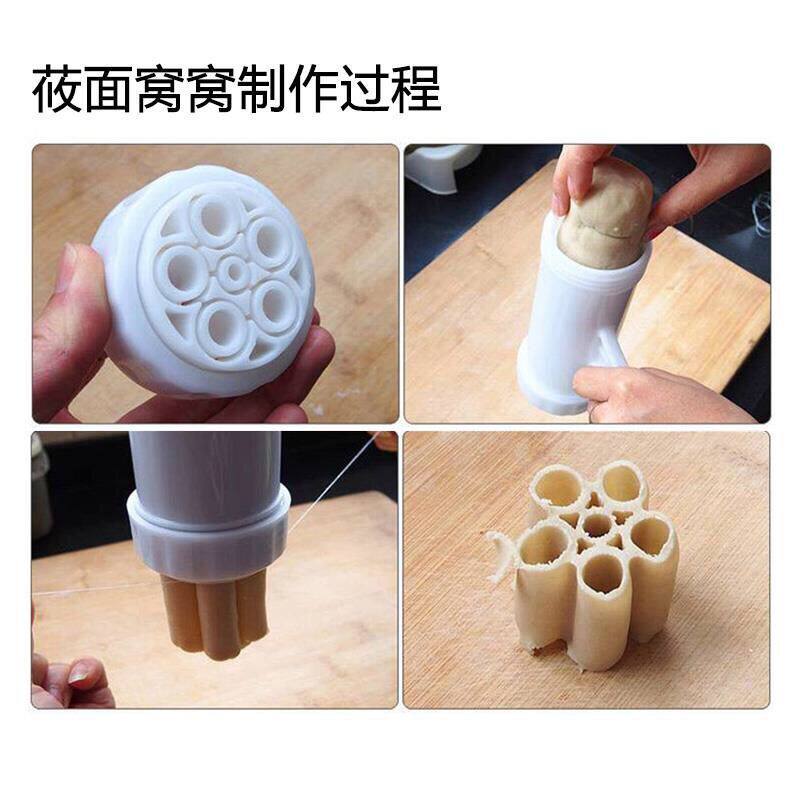 莜面窝窝制作过程