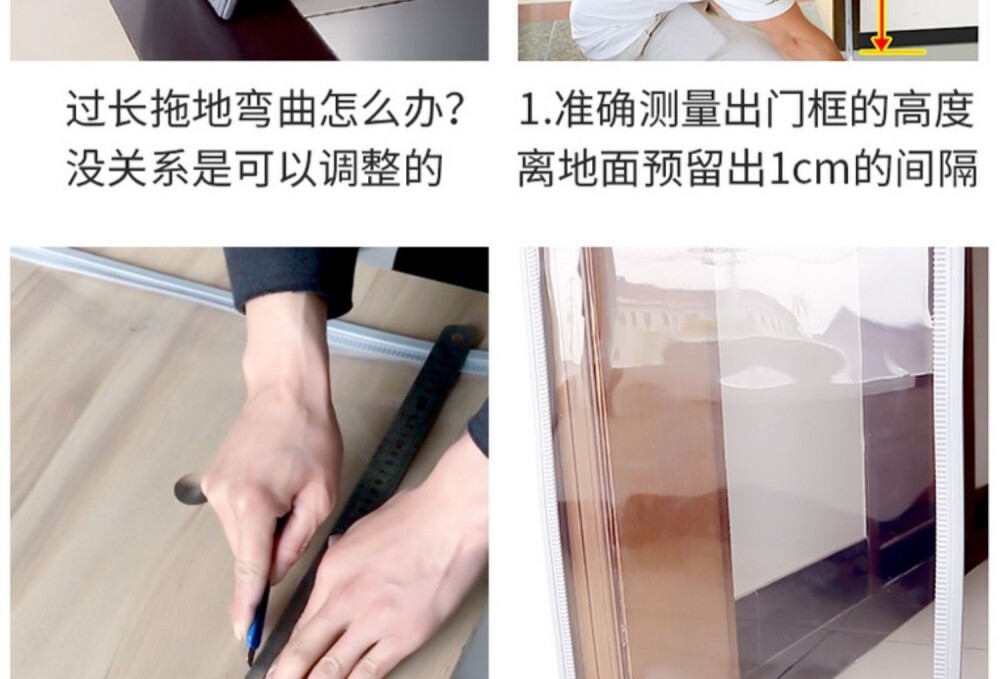 过长拖地弯曲怎么办?
没关系是可以调整的

1.准确测量出门框的高度
离地面预留出1cm的间隔