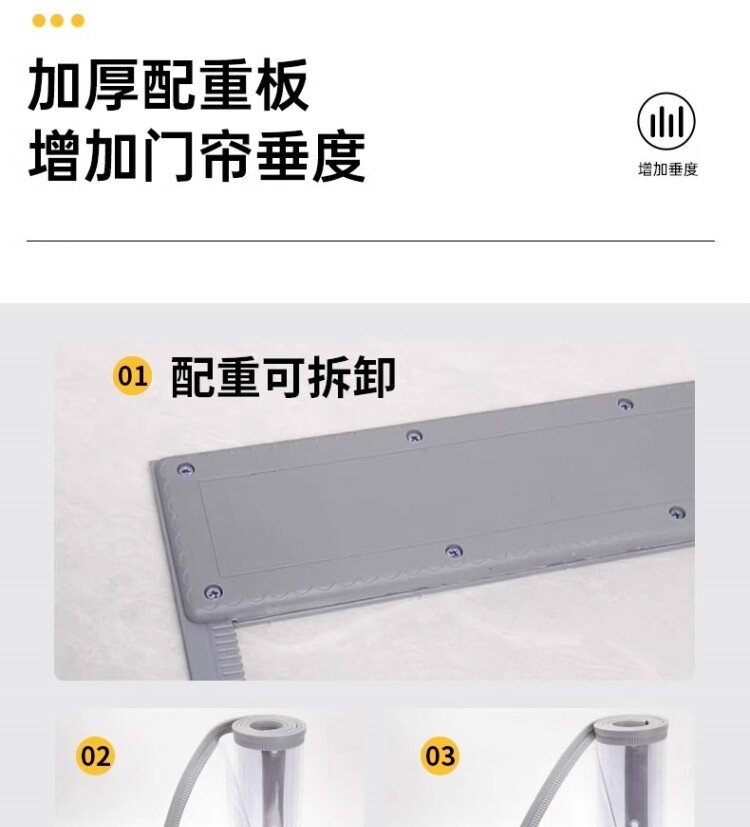 加厚配重板
增加门帘垂度

增加垂度

01 配重可拆卸

02

03