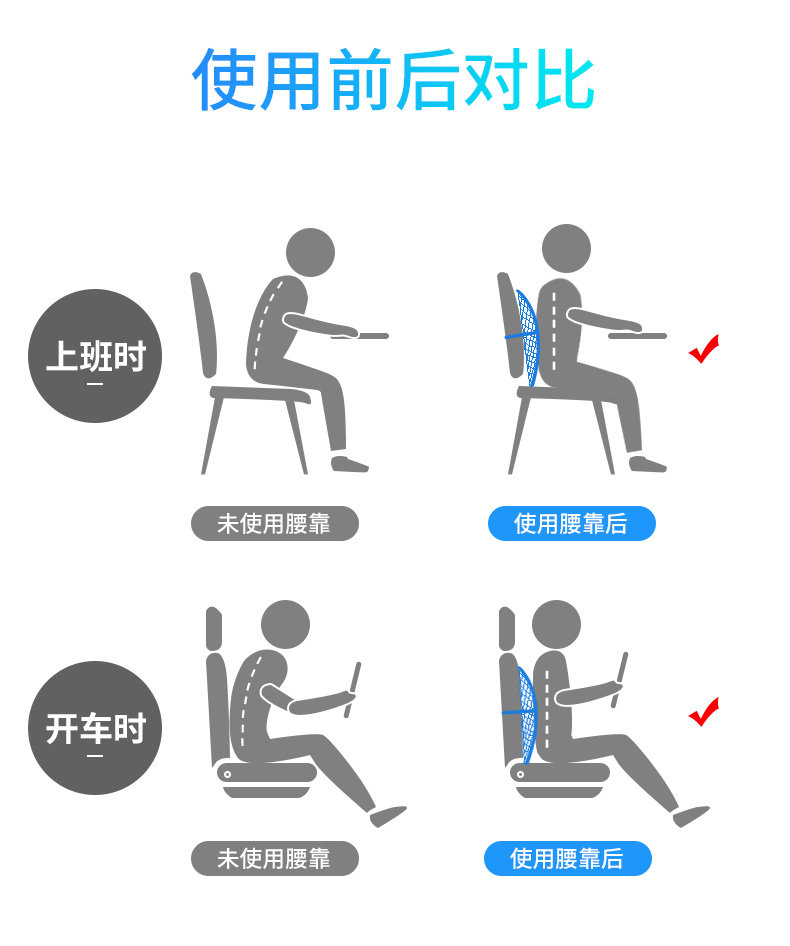 使用前后对比

上班时

未使用腰靠

使用腰靠后

开车时

未使用腰靠

使用腰靠后