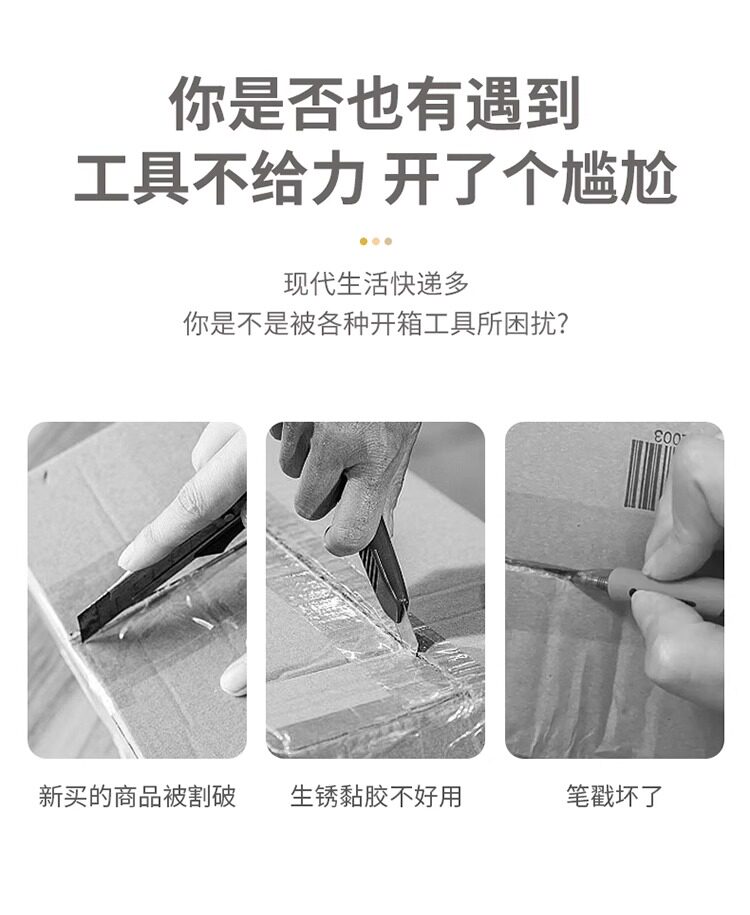 你是否也有遇到
工具不给力 开了个尴尬

现代生活快递多
你是不是被各种开箱工具所困扰?

新买的商品被割破

生锈黏胶不好用

笔戳坏了