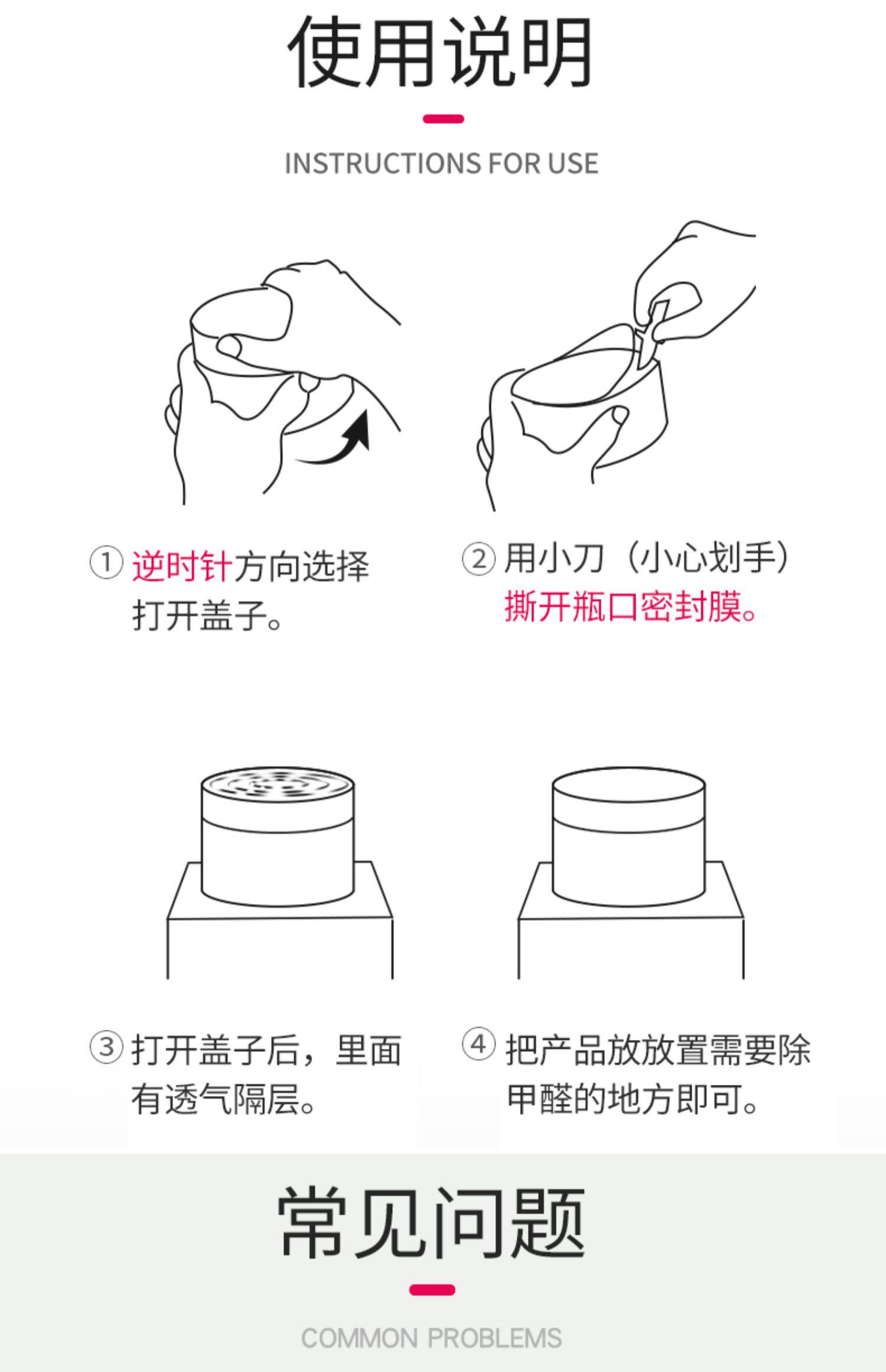 使用说明

INSTRUCTIONS FOR USE

① 逆时针方向选择打开盖子。

② 用小刀（小心划手）撕开瓶口密封膜。

③ 打开盖子后，里面有透气隔层。

④ 把产品放放置需要除甲醛的地方即可。

常见问题

COMMON PROBLEMS