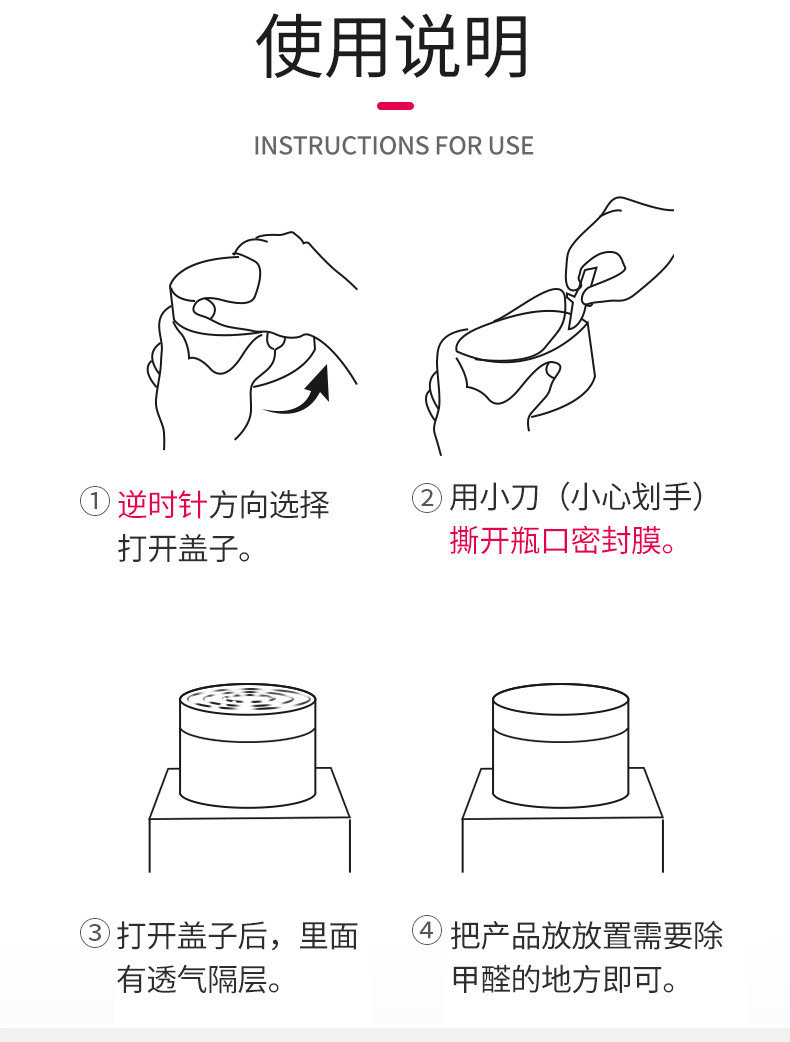 使用说明

INSTRUCTIONS FOR USE

① 逆时针方向选择打开盖子。

② 用小刀（小心划手）撕开瓶口密封膜。

③ 打开盖子后，里面有透气隔层。

④ 把产品放放置需要除甲醛的地方即可。