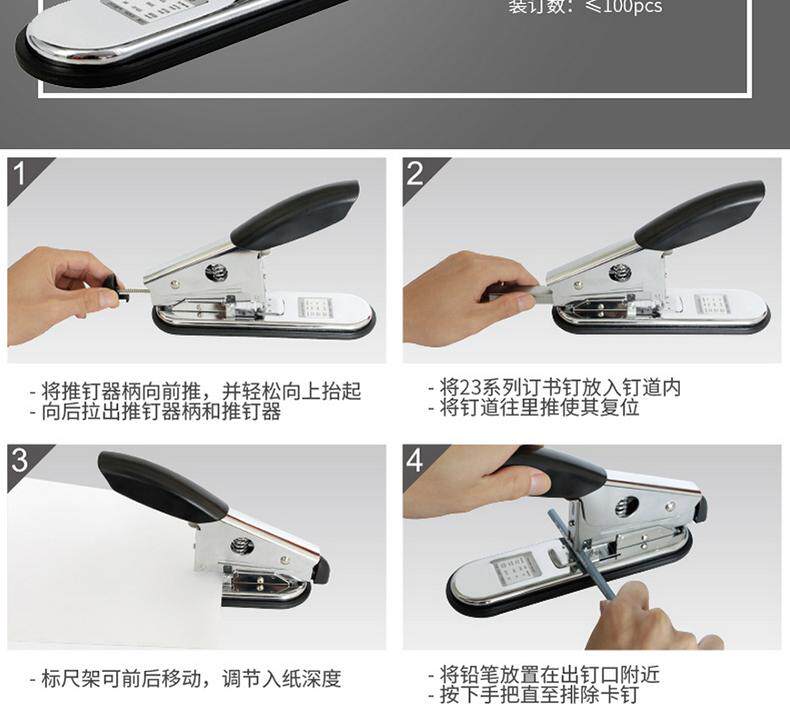 装订数：≤100pcs

1

- 将推钉器柄向前推，并轻松向上抬起
- 向后拉出推钉器柄和推钉器

2

- 将23系列订书钉放入钉道内
- 将钉道往里推使其复位

3

- 标尺架可前后移动，调节入纸深度

4

- 将铅笔放置在出钉口附近
- 按下手把直至排除卡钉