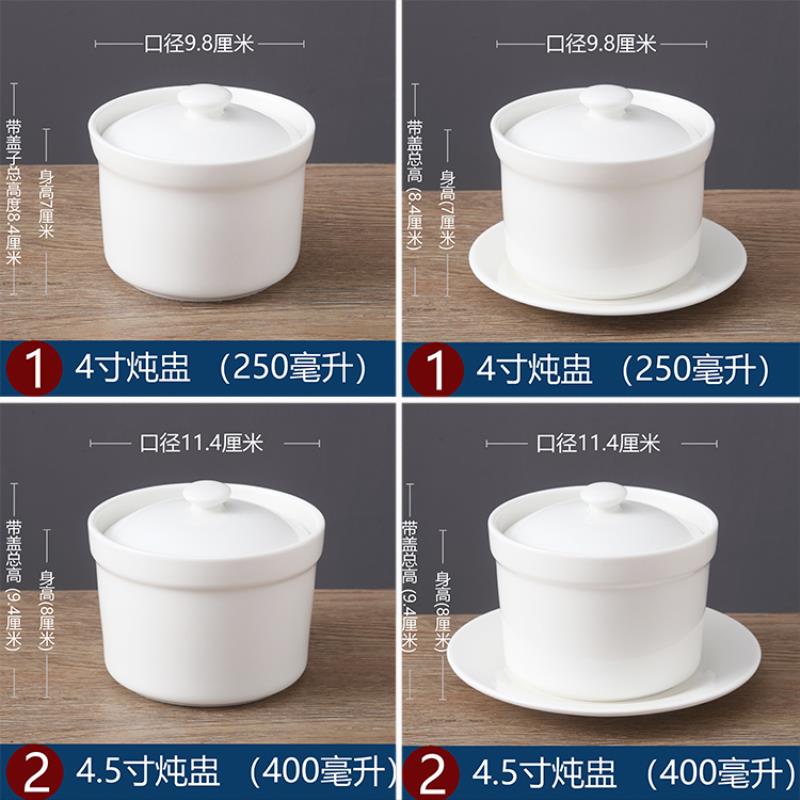 口径9.8厘米

带盖子总高度8.4厘米

身高7厘米

1 4寸炖盅 （250毫升）

口径9.8厘米

带盖总高（8.4厘米）

身高（7厘米）

1 4寸炖盅 （250毫升）

口径11.4厘米

带盖总高（9.4厘米）

身高（8厘米）

2 4.5寸炖盅 （400毫升）

口径11.4厘米

带盖总高（9.4厘米）

身高（8厘米）

2 4.5寸炖盅 （400毫升）